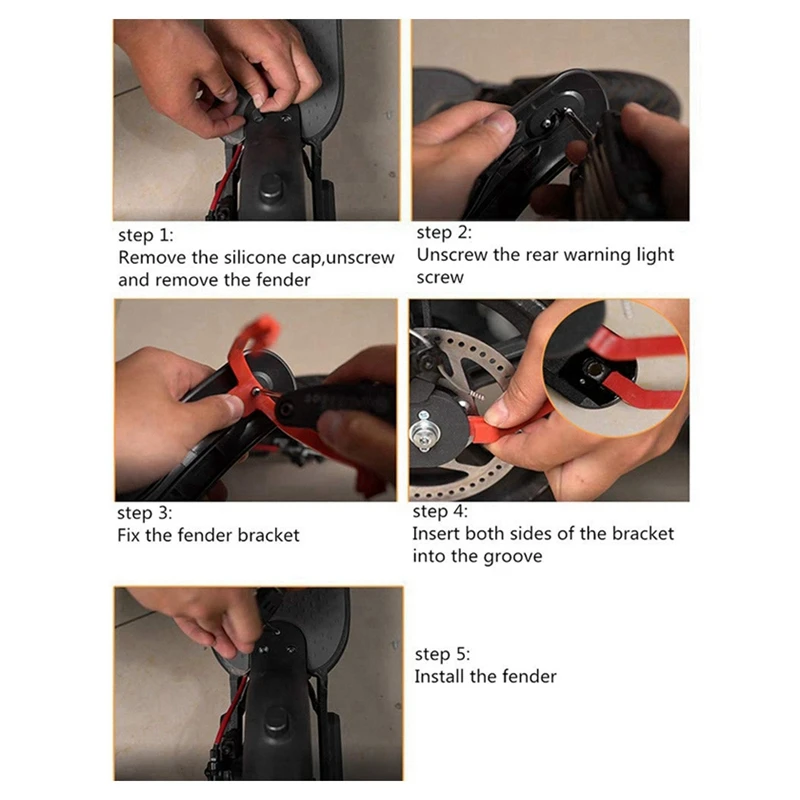 step 1:
Remove the silicone cap,unscrew and remove the fender

step 2:
Unscrew the rear warning light screw

step 3:
Fix the fender bracket

step 4:
Insert both sides of the bracket into the groove

step 5:
Install the fender