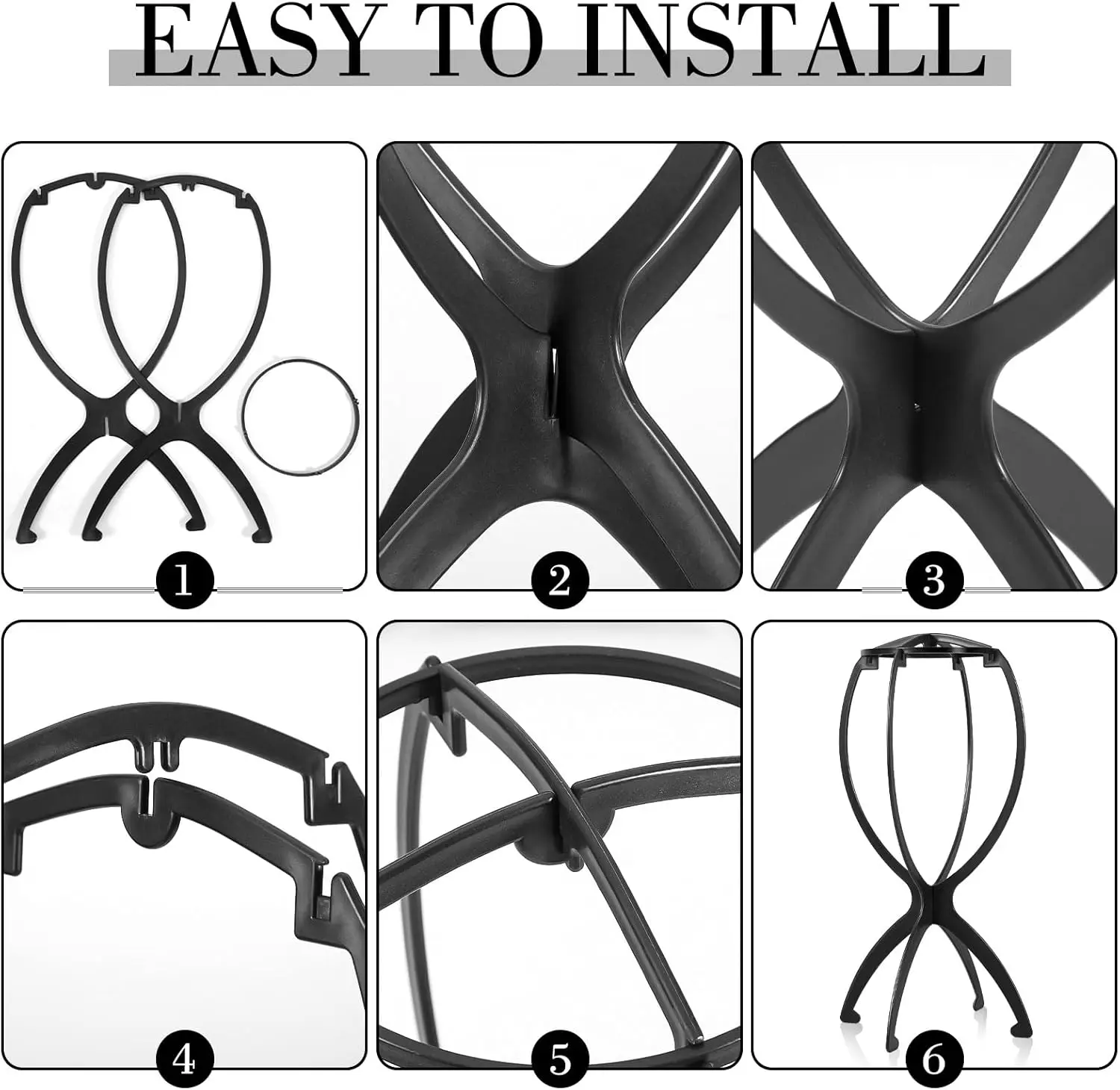 EASY TO INSTALL

1

2

3

4

5

6