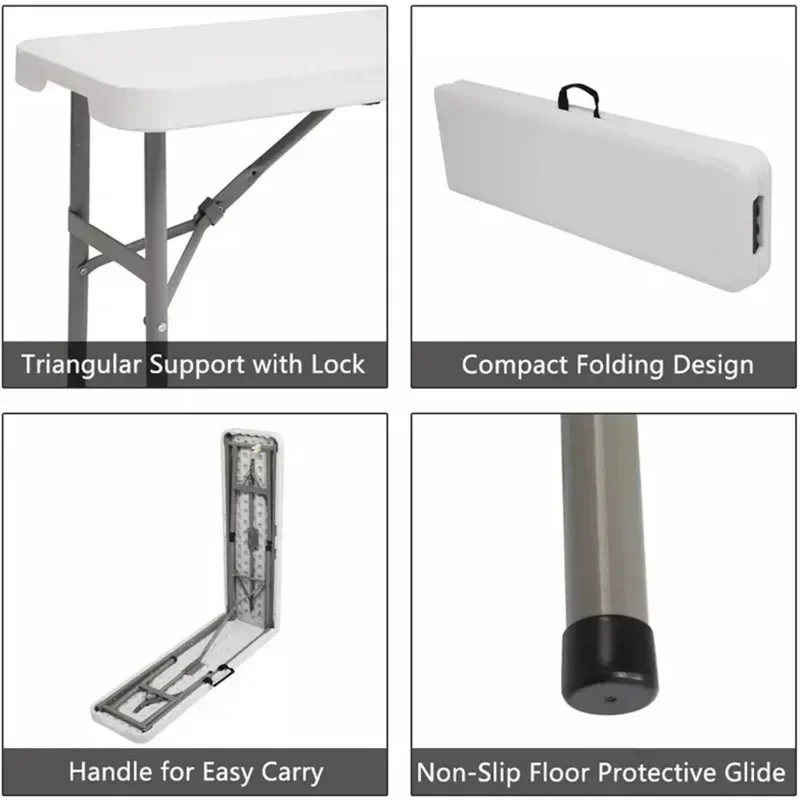 Triangular Support with Lock

Compact Folding Design

Handle for Easy Carry

Non-Slip Floor Protective Glide