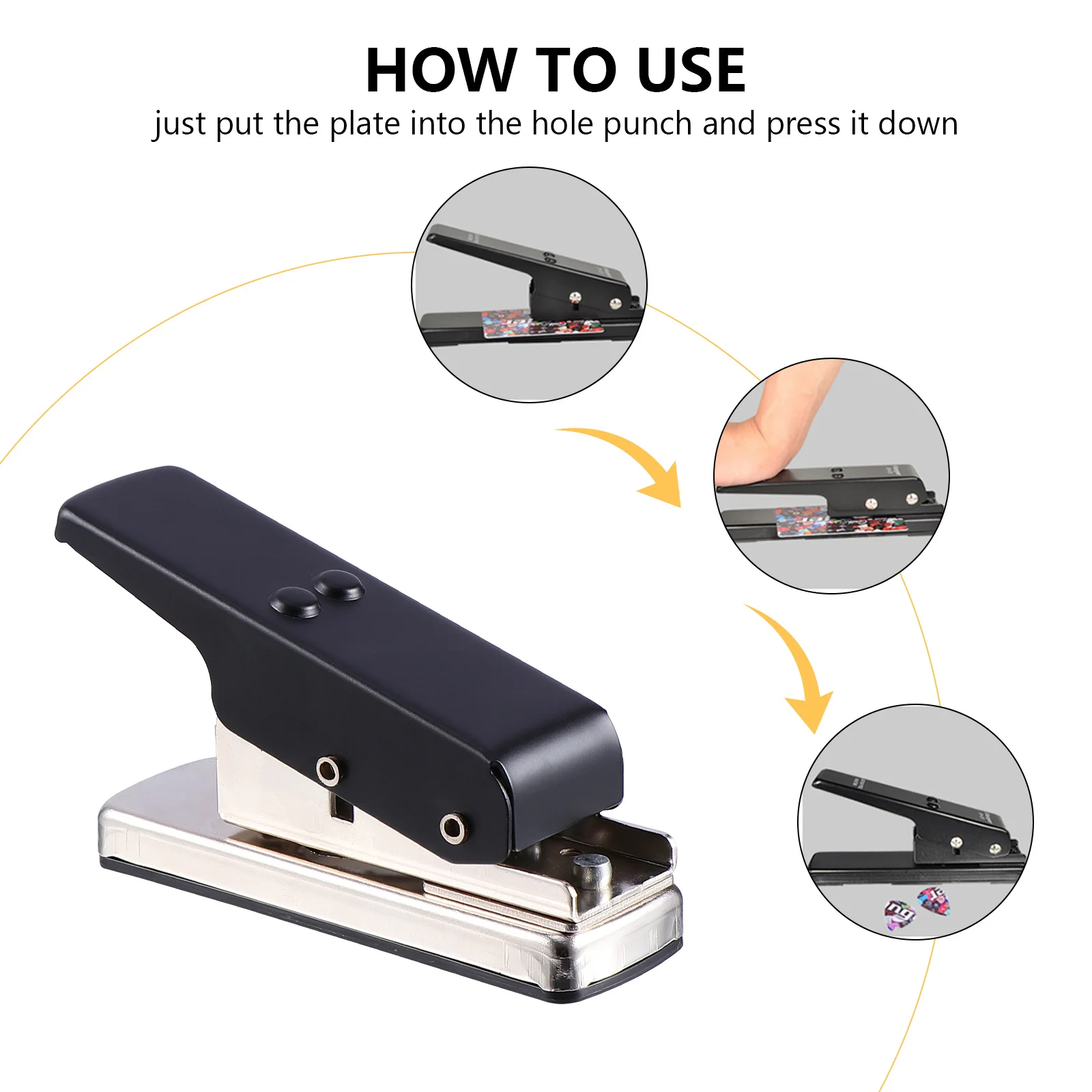 HOW TO USE
just put the plate into the hole punch and press it down