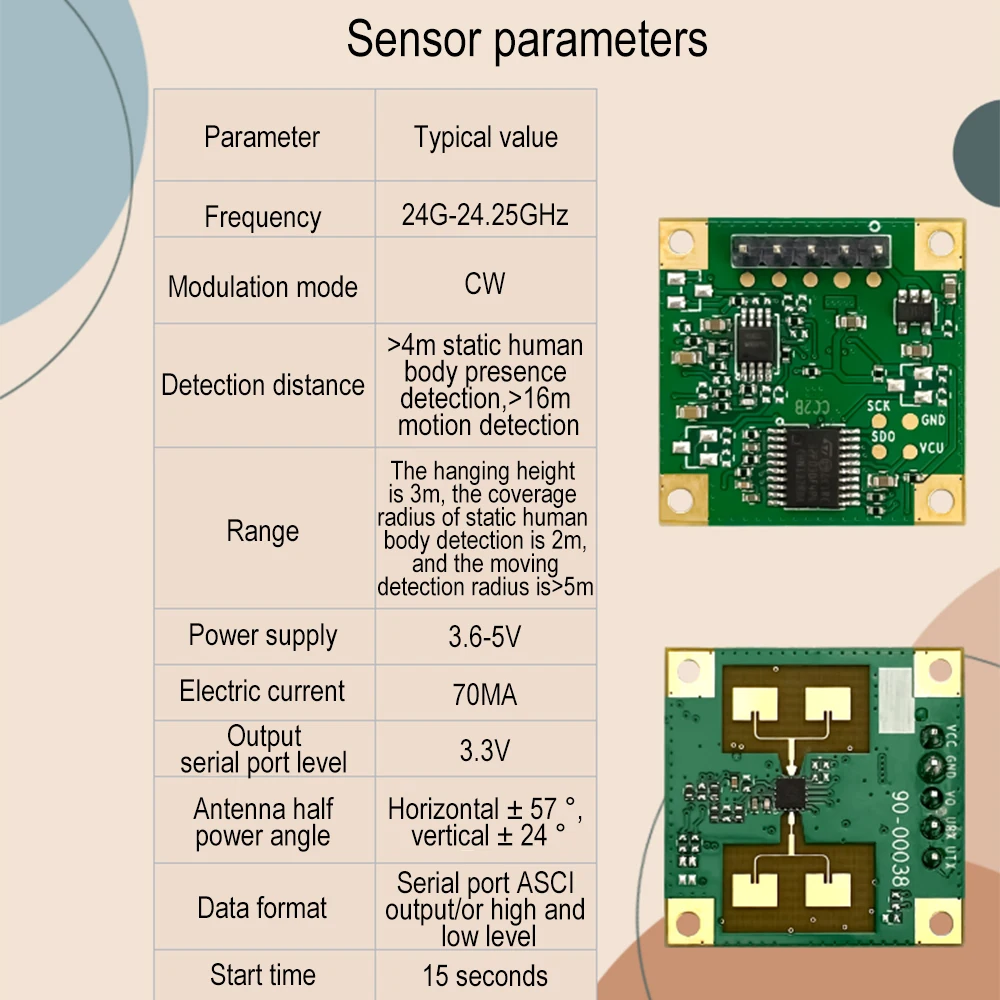 Sensor parameters

| Parameter | Typical value |
|---|---|
| Frequency | 24G-24.25GHz |
| Modulation mode | CW |
| Detection distance | >4m static human body presence detection,>16m motion detection |
| Range | The hanging height is 3m, the coverage radius of static human body detection is 2m, and the moving detection radius is>5m |
| Power supply | 3.6-5V |
| Electric current | 70MA |
| Output serial port level | 3.3V |
| Antenna half power angle | Horizontal ± 57 °, vertical ± 24 ° |
| Data format | Serial port ASCI output/or high and low level |
| Start time | 15 seconds |

CC2B
SCK
GND
SDO
VCU

VCC GND VO URX UTX
90-00038