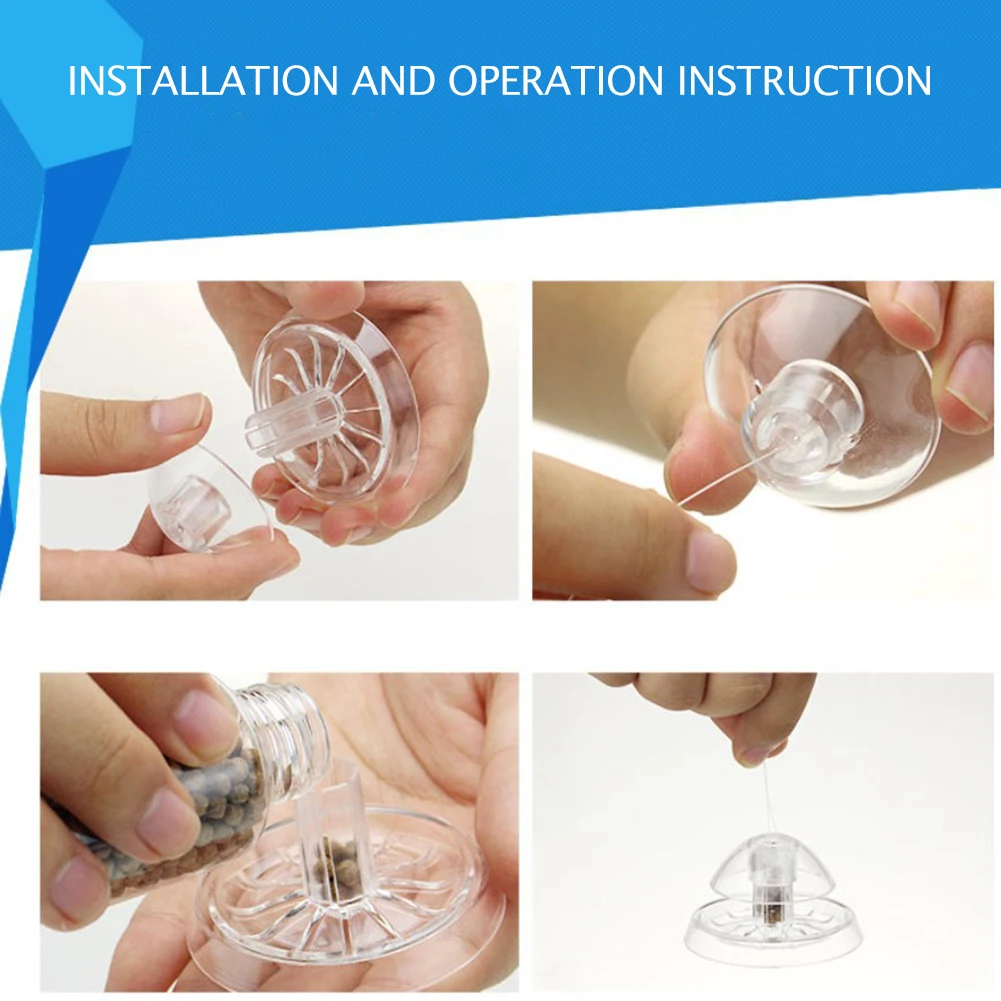 INSTALLATION AND OPERATION INSTRUCTION