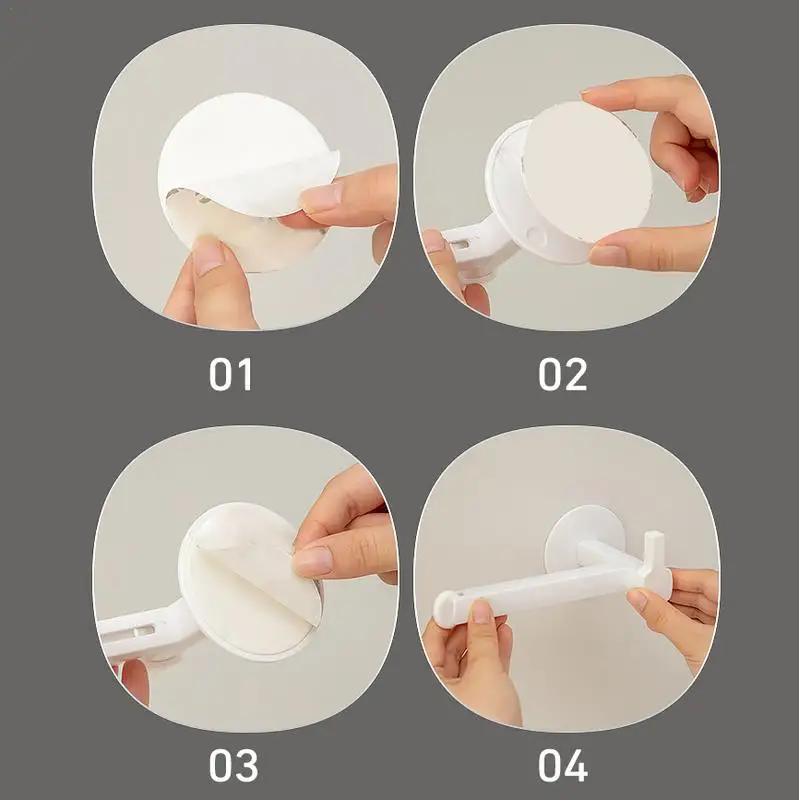 01

02

03

04