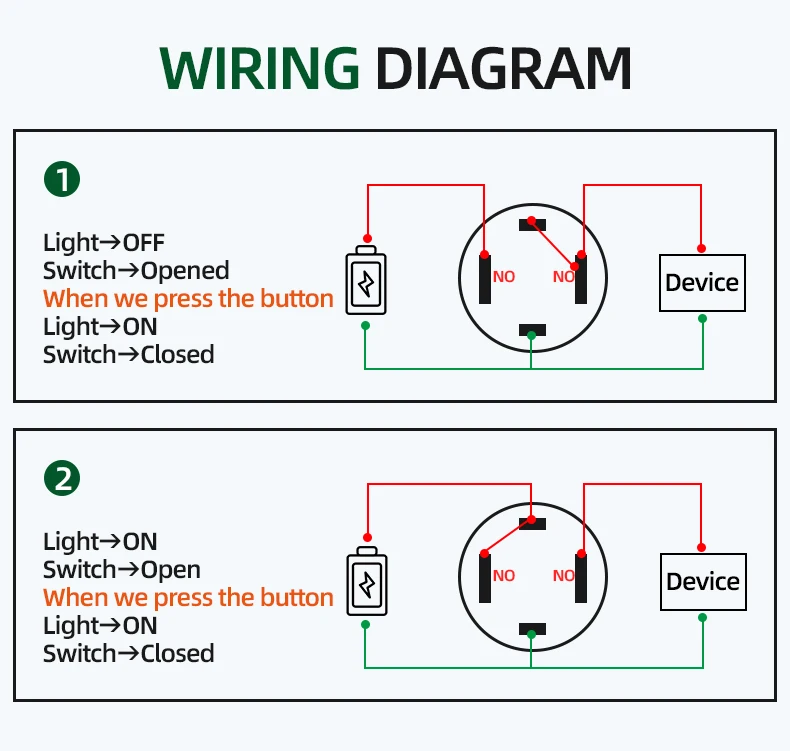 WIRING DIAGRAM

1

Light→OFF
Switch→Opened
When we press the button
Light→ON
Switch→Closed

NO NO

Device

2

Light→ON
Switch→Open
When we press the button
Light→ON
Switch→Closed

NO NO

Device