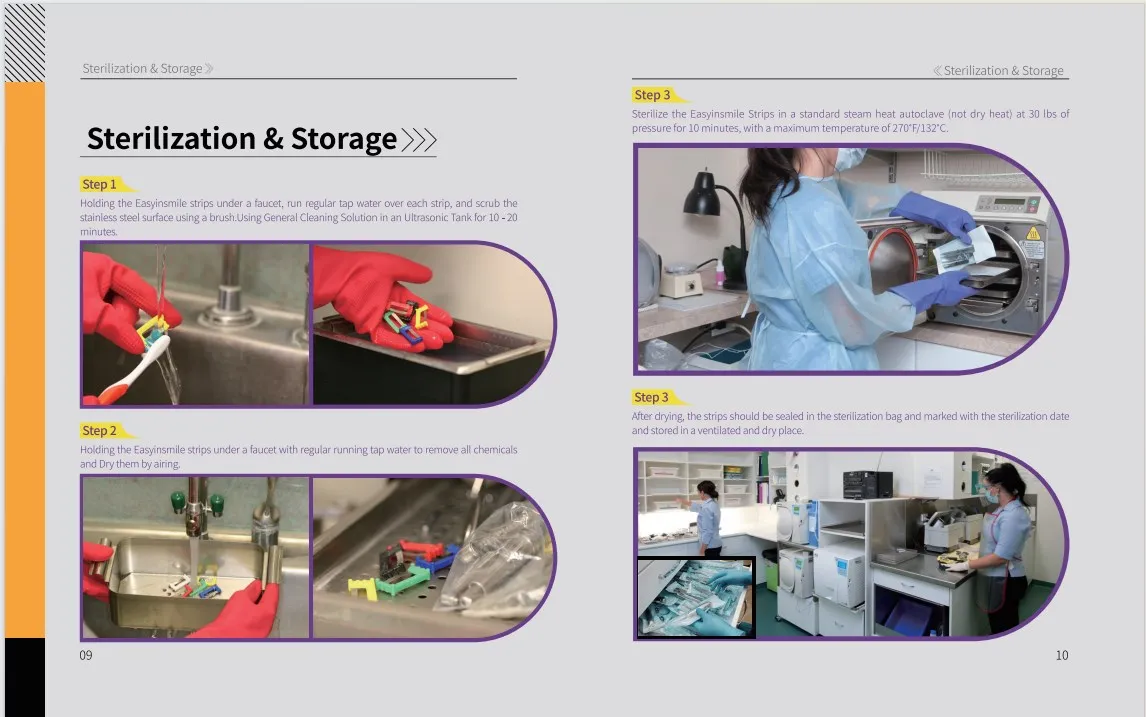 Sterilization & Storage

Sterilization & Storage

Step 1

Holding the Easyinsmile strips under a faucet, run regular tap water over each strip, and scrub the stainless steel surface using a brush.Using General Cleaning Solution in an Ultrasonic Tank for 10 - 20 minutes.

Step 2

Holding the Easyinsmile strips under a faucet with regular running tap water to remove all chemicals and Dry them by airing.

09

Sterilization & Storage

Step 3

Sterilize the Easyinsmile Strips in a standard steam heat autoclave (not dry heat) at 30 lbs of pressure for 10 minutes, with a maximum temperature of 270°F/132°C.

Step 3

After drying, the strips should be sealed in the sterilization bag and marked with the sterilization date and stored in a ventilated and dry place.

10