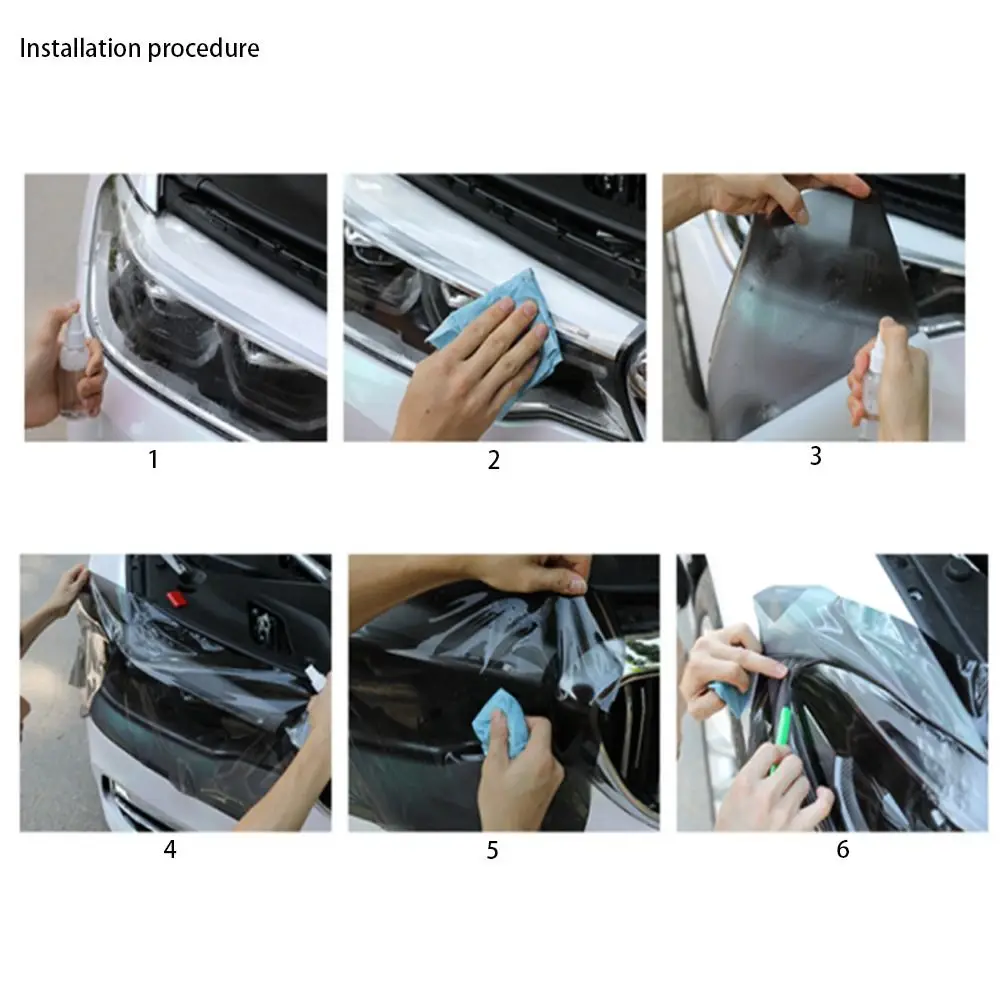 Installation procedure

1

2

3

4

5

6