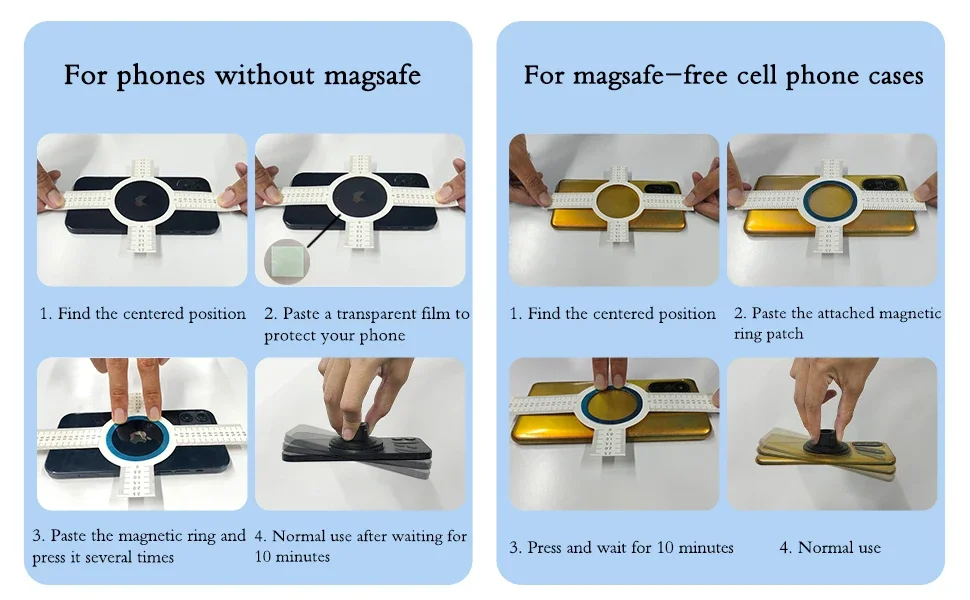 For phones without magsafe

1. Find the centered position

2. Paste a transparent film to protect your phone

3. Paste the magnetic ring and press it several times

4. Normal use after waiting for 10 minutes

For magsafe-free cell phone cases

1. Find the centered position

2. Paste the attached magnetic ring patch

3. Press and wait for 10 minutes

4. Normal use