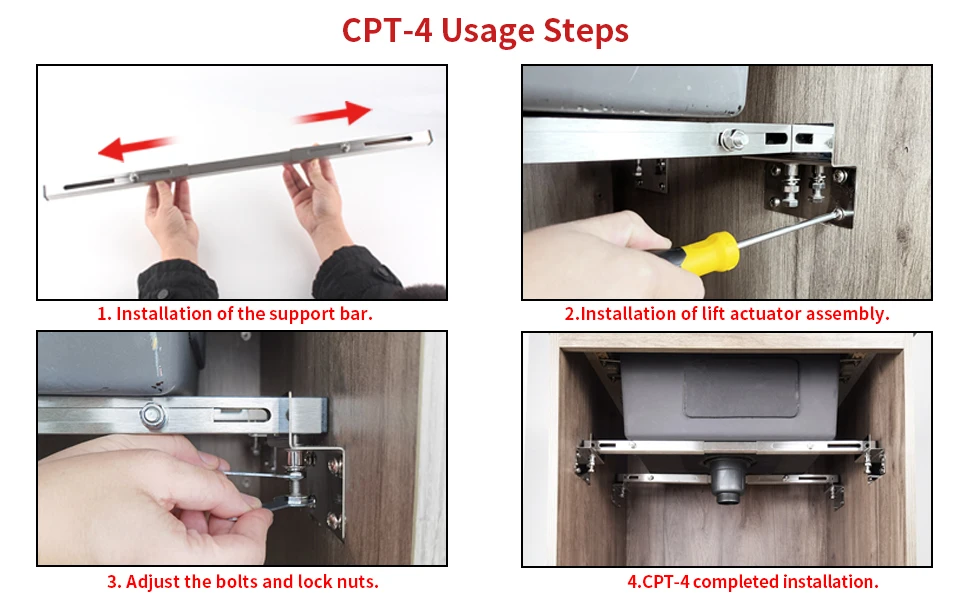 CPT-4 Usage Steps

1. Installation of the support bar.

2.Installation of lift actuator assembly.

3. Adjust the bolts and lock nuts.

4.CPT-4 completed installation.