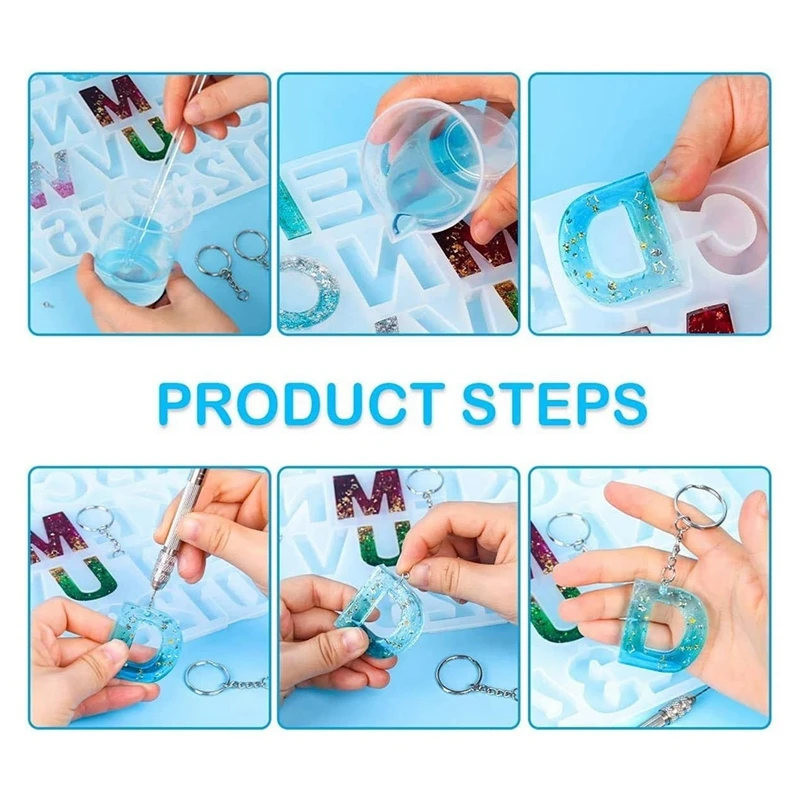 PRODUCT STEPS