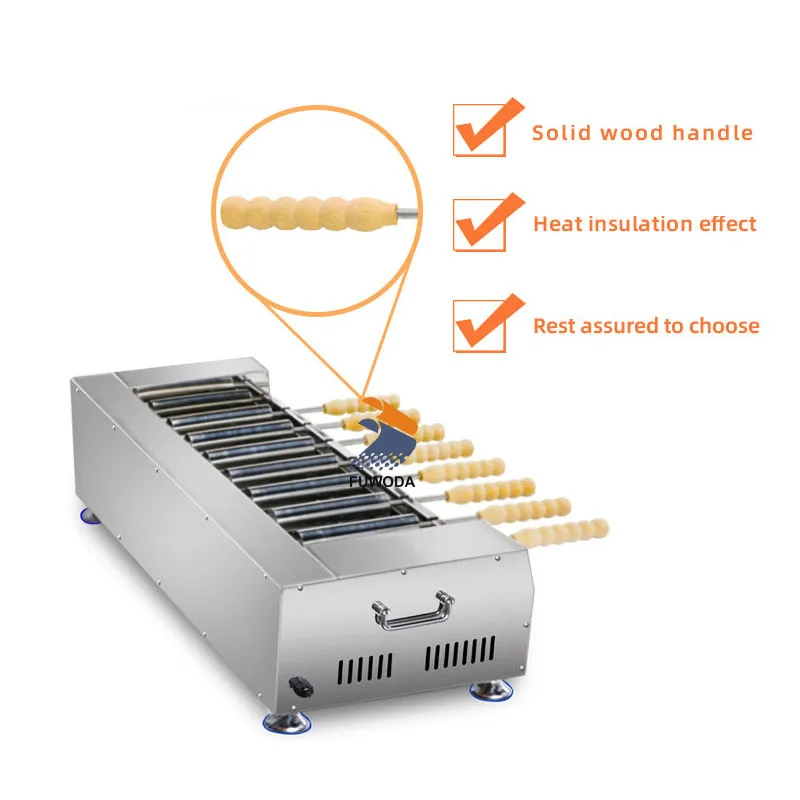 Solid wood handle

Heat insulation effect

Rest assured to choose

FUWODA