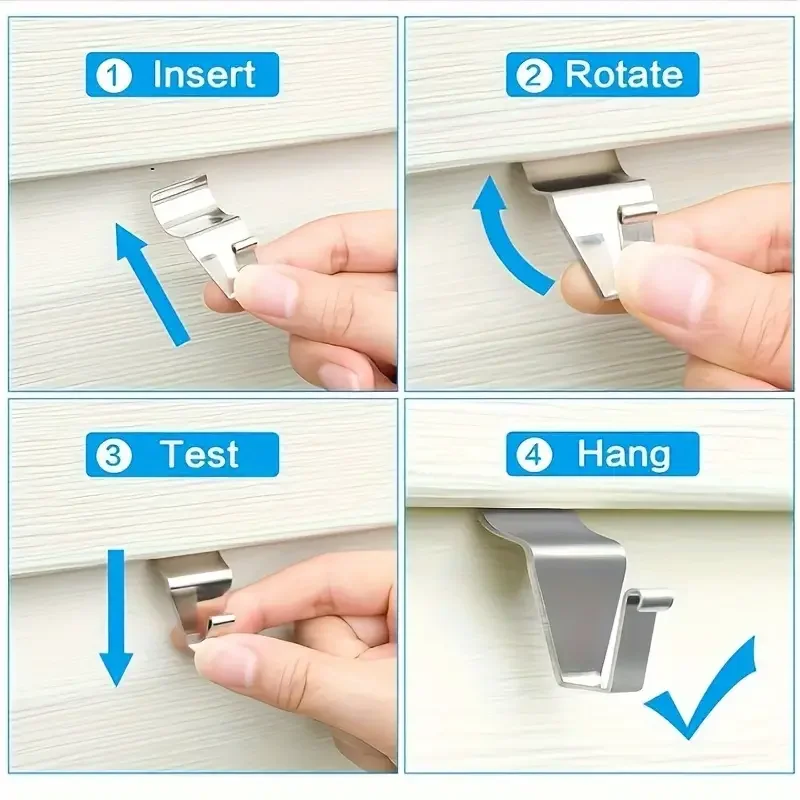 1 Insert

2 Rotate

3 Test

4 Hang