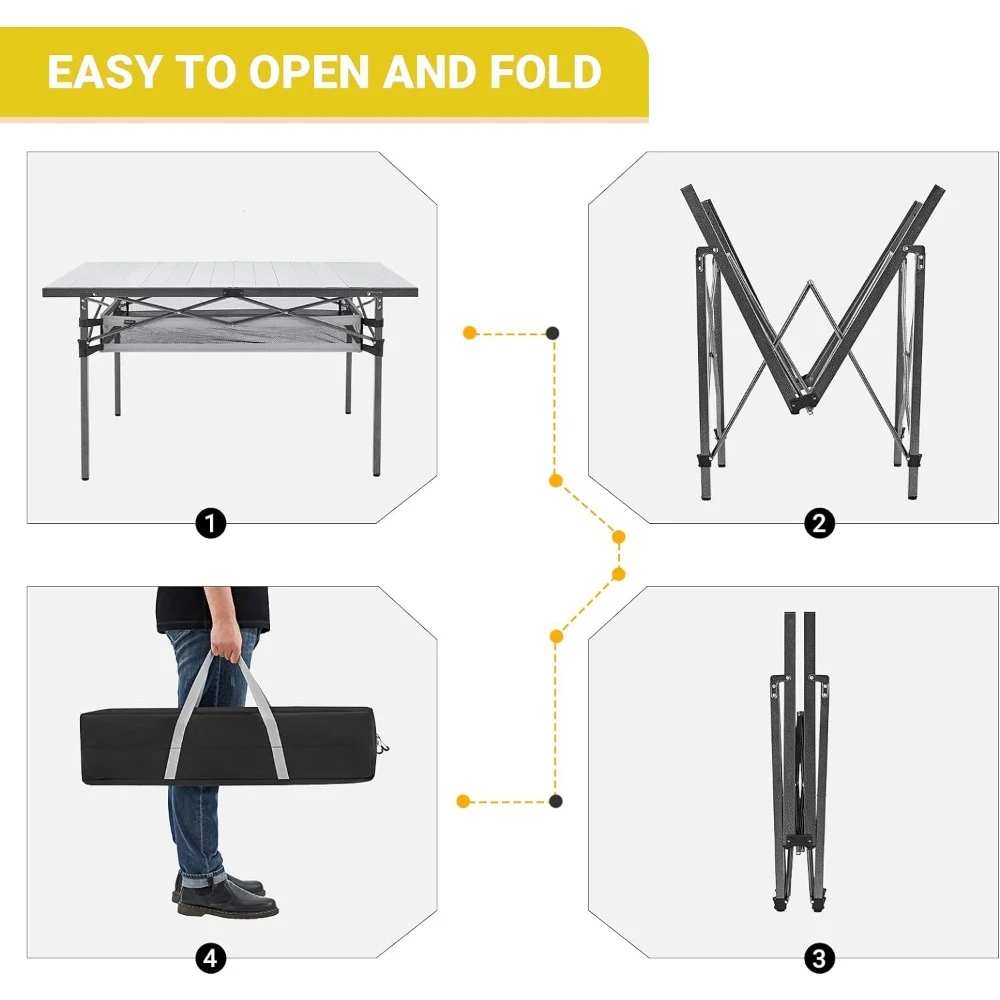 EASY TO OPEN AND FOLD

1

2

4

3