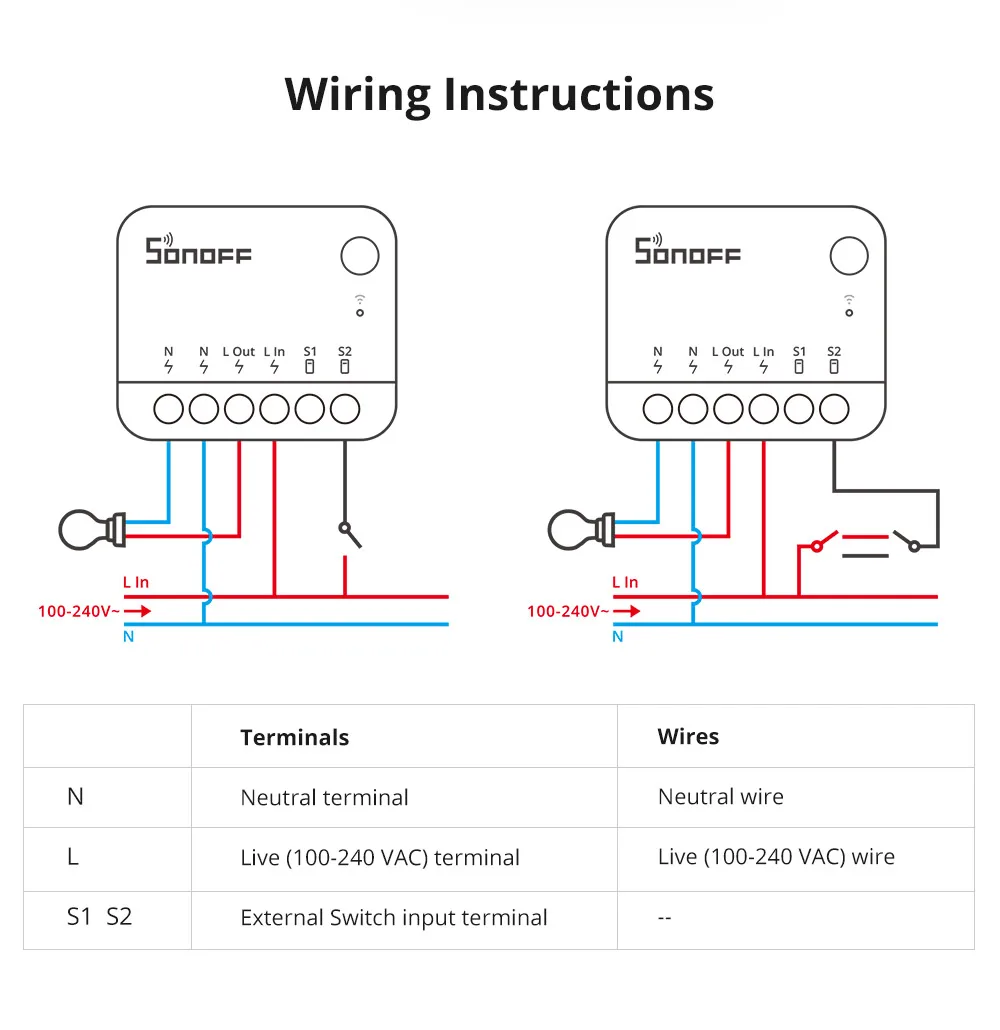 Wiring Instructions

SONOFF

N N L Out L In S1 S2

L In
100-240V~
N

SONOFF

N N L Out L In S1 S2

L In
100-240V~
N

| | Terminals | Wires |
|---|---|---|
| N | Neutral terminal | Neutral wire |
| L | Live (100-240 VAC) terminal | Live (100-240 VAC) wire |
| S1 S2 | External Switch input terminal | -- |