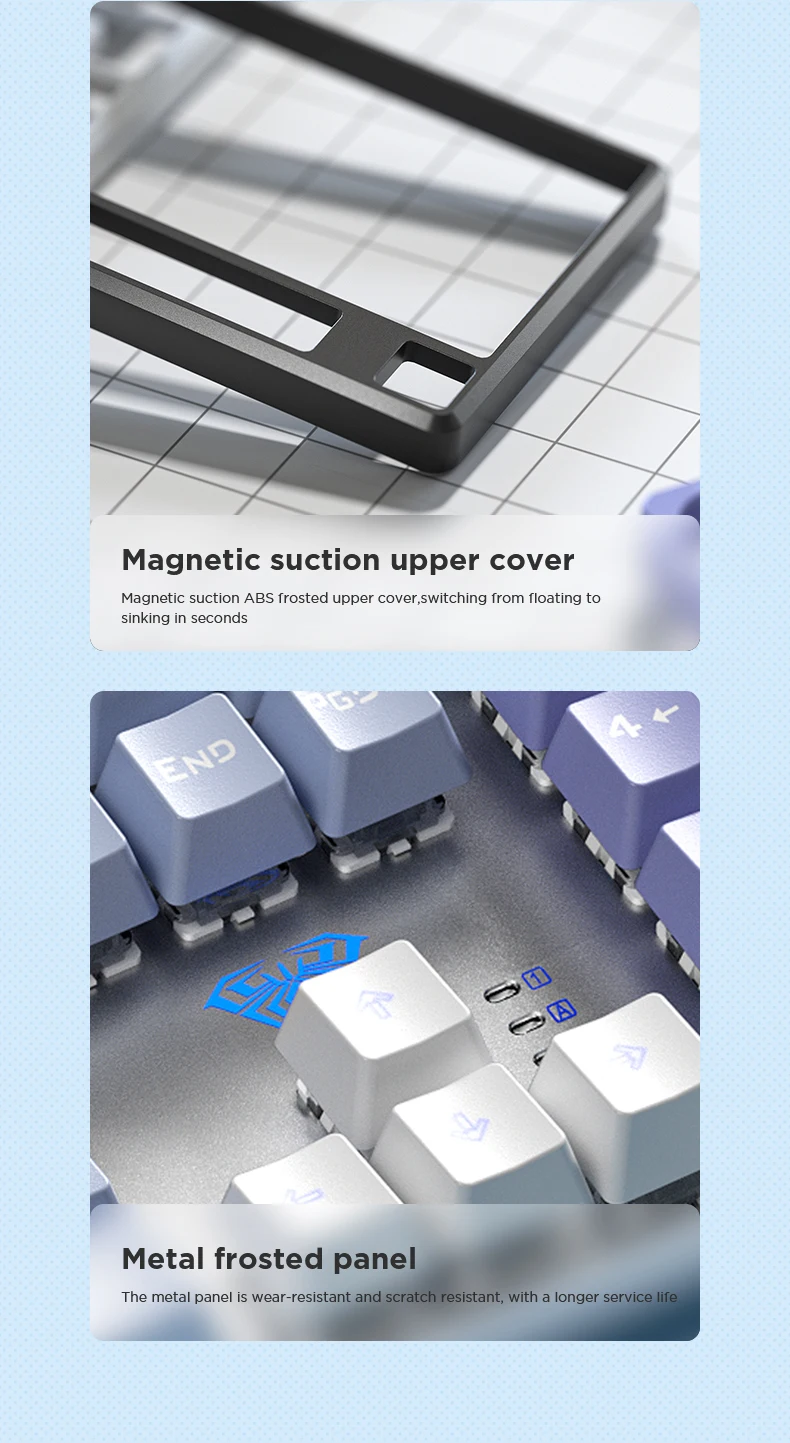 Magnetic suction upper cover

Magnetic suction ABS frosted upper cover,switching from floating to sinking in seconds

END

4

1

A

Metal frosted panel

The metal panel is wear-resistant and scratch resistant, with a longer service life