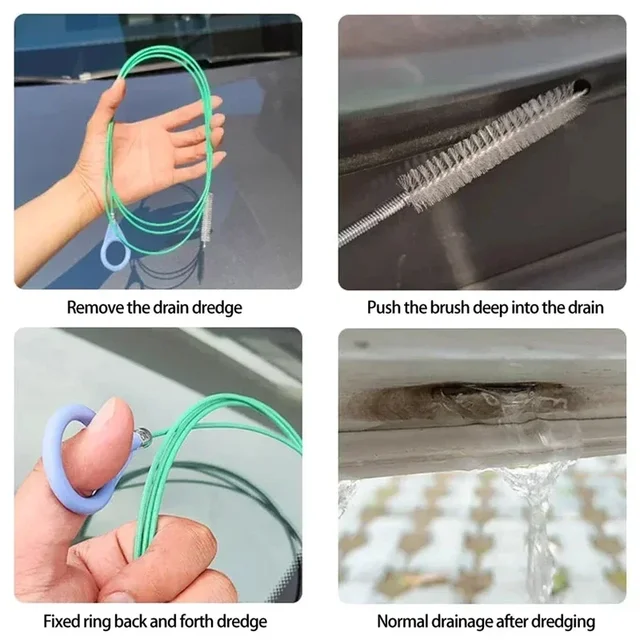 Remove the drain dredge

Push the brush deep into the drain

Fixed ring back and forth dredge

Normal drainage after dredging