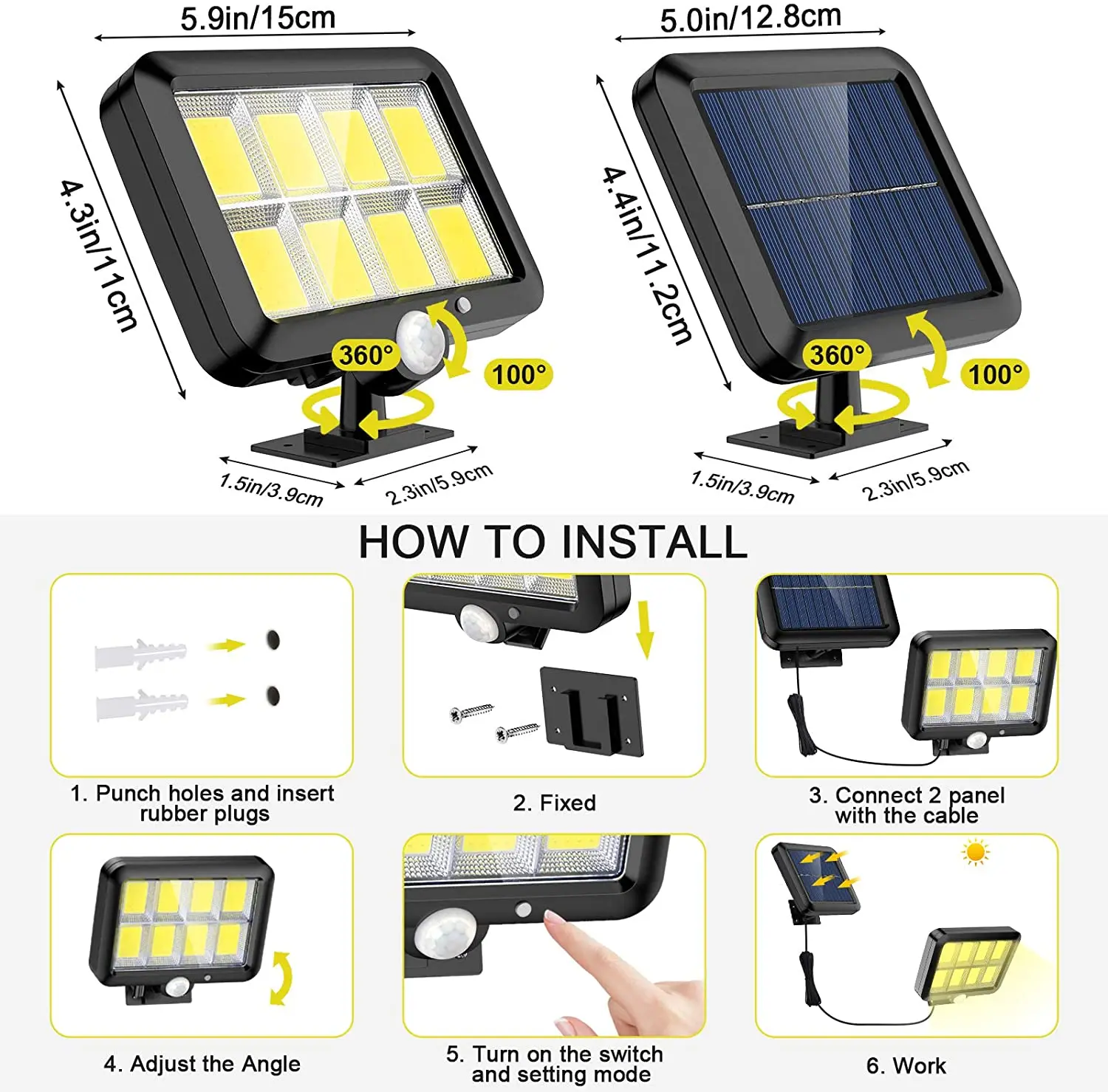 5.9in/15cm

4.3in/11cm

360°

100°

1.5in/3.9cm

2.3in/5.9cm

5.0in/12.8cm

4.4in/11.2cm

360°

100°

1.5in/3.9cm

2.3in/5.9cm

HOW TO INSTALL

1. Punch holes and insert rubber plugs

2. Fixed

3. Connect 2 panel with the cable

4. Adjust the Angle

5. Turn on the switch and setting mode

6. Work