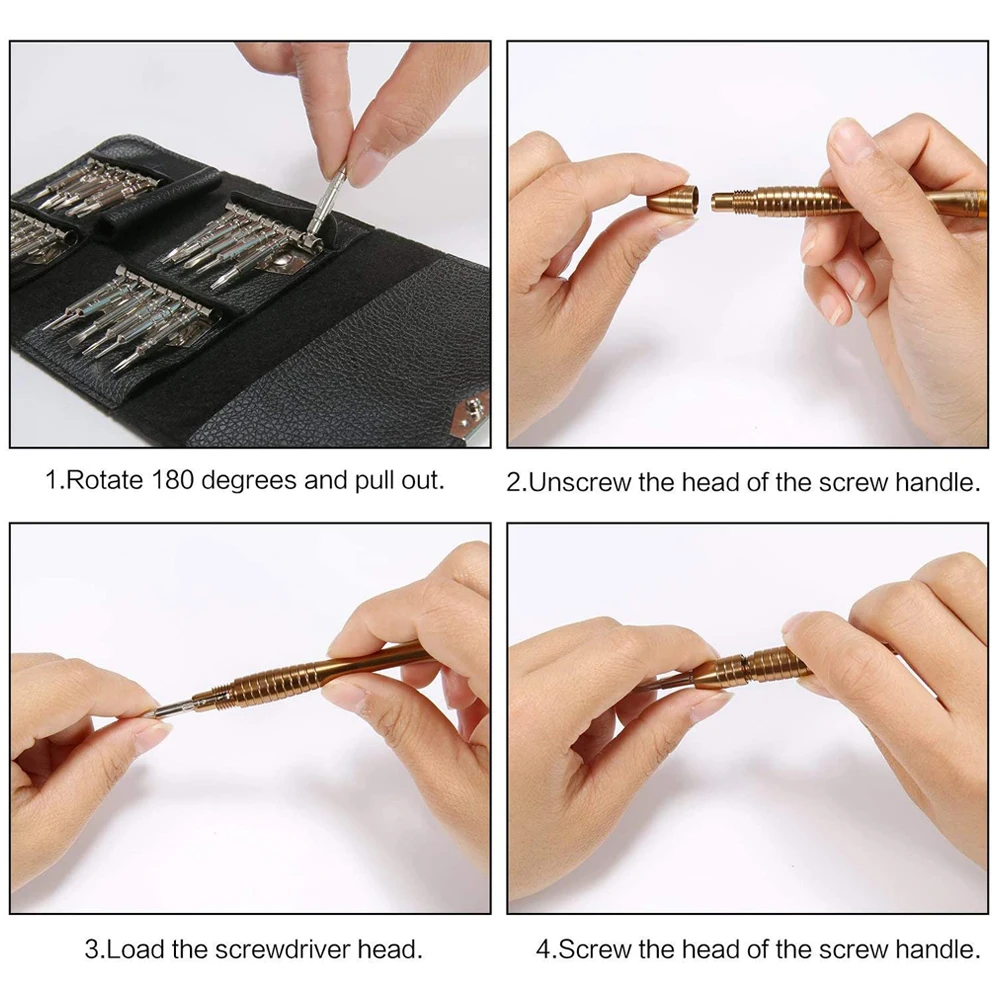 1.Rotate 180 degrees and pull out.

2.Unscrew the head of the screw handle.

3.Load the screwdriver head.

4.Screw the head of the screw handle.