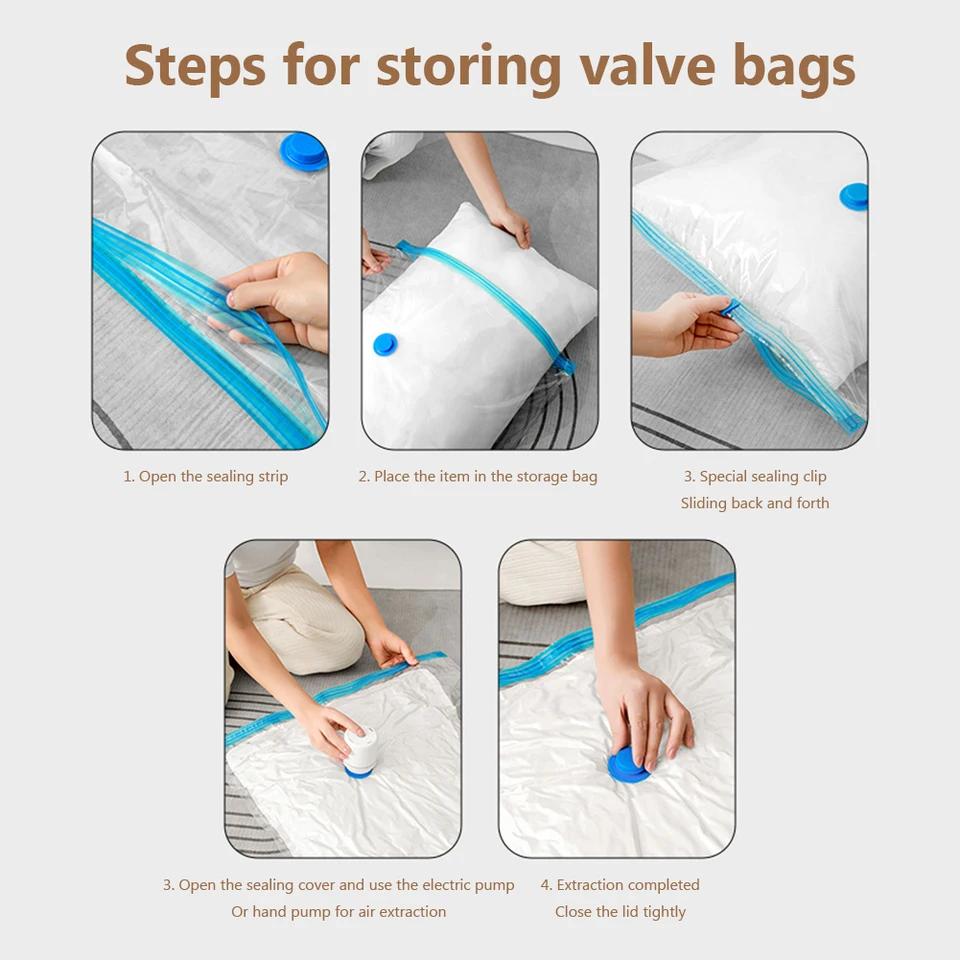 Steps for storing valve bags

1. Open the sealing strip

2. Place the item in the storage bag

3. Special sealing clip
Sliding back and forth

3. Open the sealing cover and use the electric pump
Or hand pump for air extraction

4. Extraction completed
Close the lid tightly