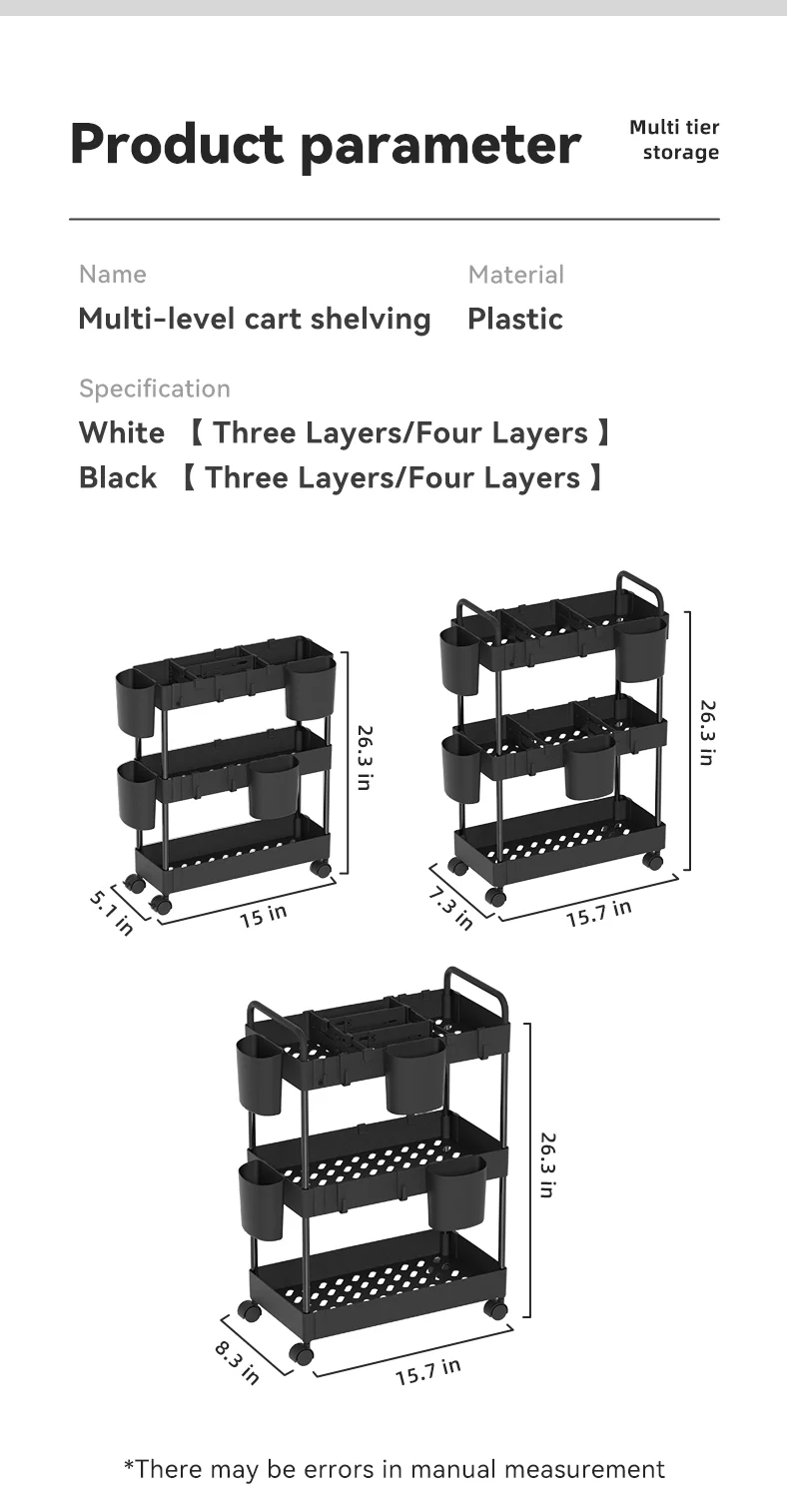 Product parameter

Multi tier storage

Name
Multi-level cart shelving

Material
Plastic

Specification
White 【 Three Layers/Four Layers 】
Black 【 Three Layers/Four Layers 】

26.3 in
5.1 in
15 in

26.3 in
7.3 in
15.7 in

26.3 in
8.3 in
15.7 in

*There may be errors in manual measurement