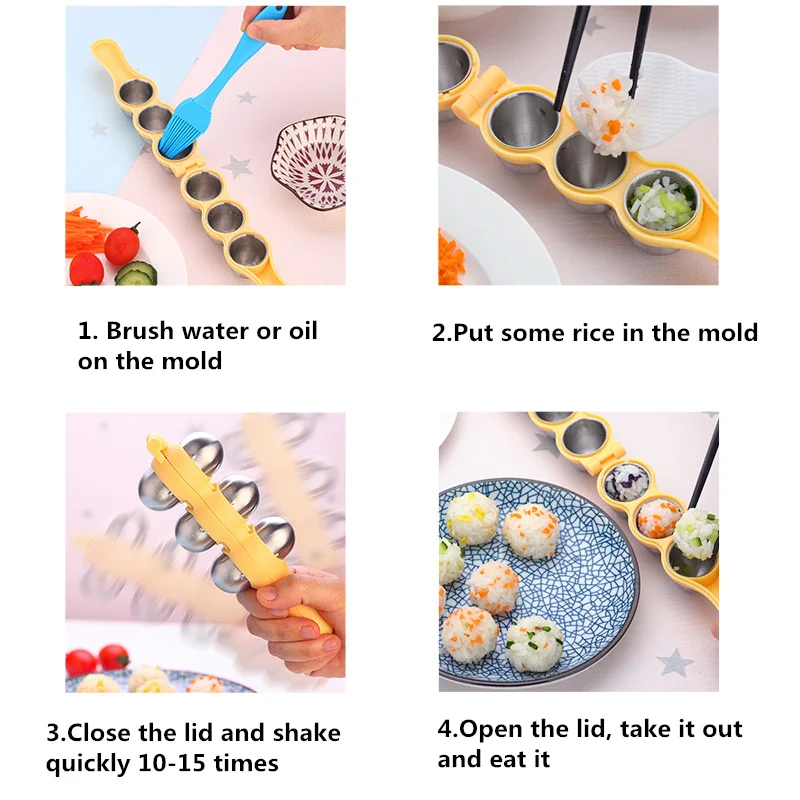 1. Brush water or oil on the mold

2.Put some rice in the mold

3.Close the lid and shake quickly 10-15 times

4.Open the lid, take it out and eat it