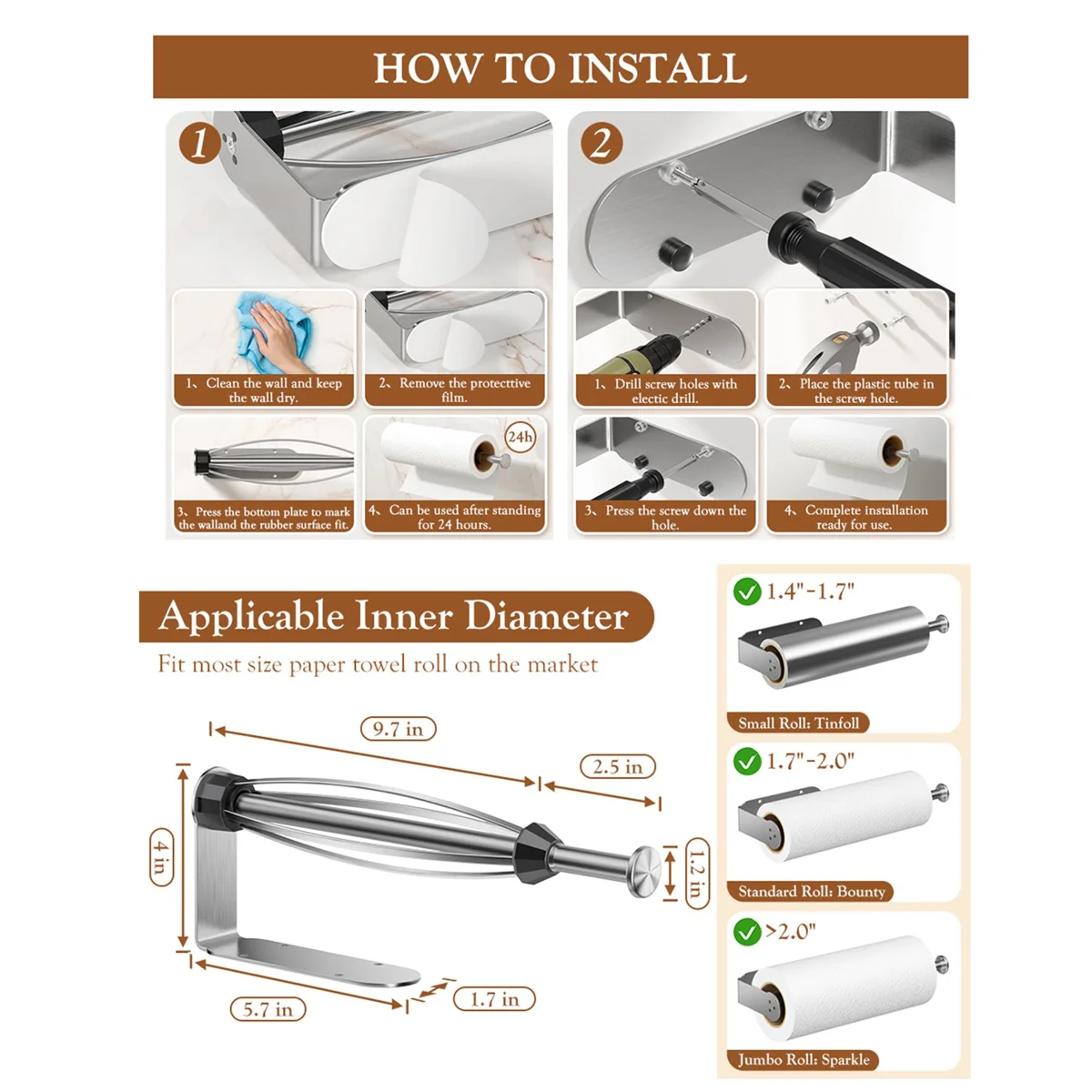 HOW TO INSTALL

1

1、Clean the wall and keep the wall dry.

2、Remove the protecttive film.

3、Press the bottom plate to mark the walland the rubber surface fit.

24h

4、Can be used after standing for 24 hours.

2

1、Drill screw holes with electic drill.

2、Place the plastic tube in the screw hole.

3、Press the screw down the hole.

4、Complete installation ready for use.

Applicable Inner Diameter

Fit most size paper towel roll on the market

9.7 in

2.5 in

4 in

1.2 in

5.7 in

1.7 in

1.4"-1.7"

Small Roll: Tinfoll

1.7"-2.0"

Standard Roll: Bounty

>2.0"

Jumbo Roll: Sparkle