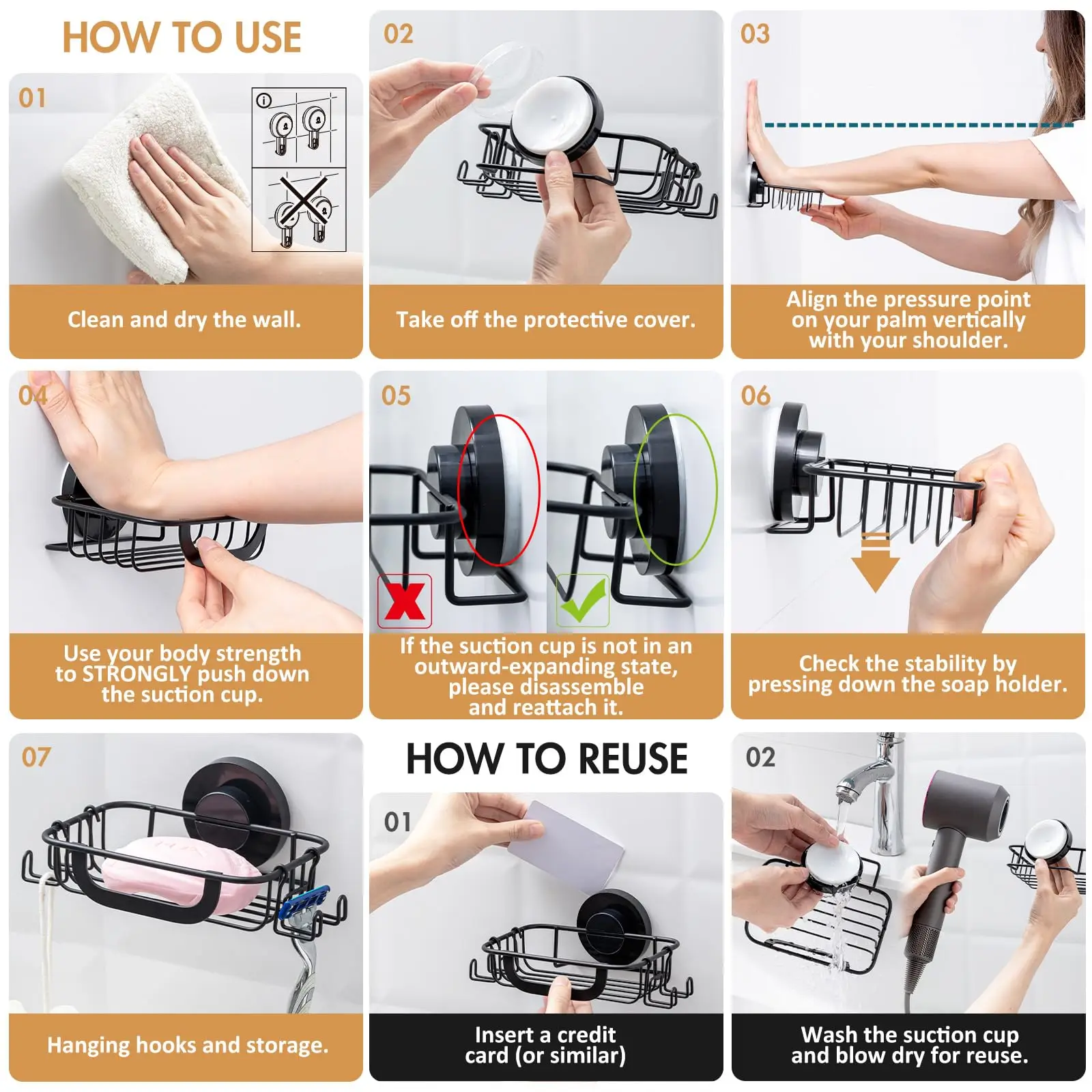 HOW TO USE

01

Clean and dry the wall.

02

Take off the protective cover.

03

Align the pressure point on your palm vertically with your shoulder.

04

Use your body strength to STRONGLY push down the suction cup.

05

If the suction cup is not in an outward-expanding state, please disassemble and reattach it.

06

Check the stability by pressing down the soap holder.

07

Hanging hooks and storage.

HOW TO REUSE

01

Insert a credit card (or similar)

02

Wash the suction cup and blow dry for reuse.