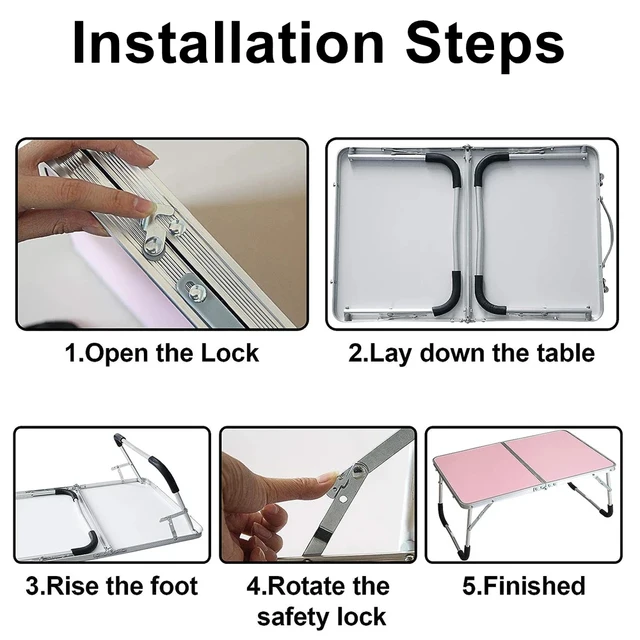 Installation Steps

1.Open the Lock

2.Lay down the table

3.Rise the foot

4.Rotate the safety lock

5.Finished