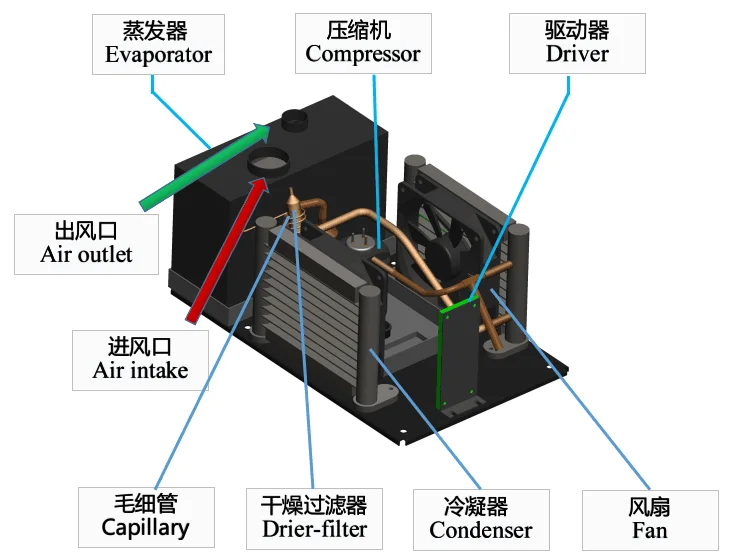 蒸发器
Evaporator

压缩机
Compressor

驱动器
Driver

出风口
Air outlet

进风口
Air intake

毛细管
Capillary

干燥过滤器
Drier-filter

冷凝器
Condenser

风扇
Fan