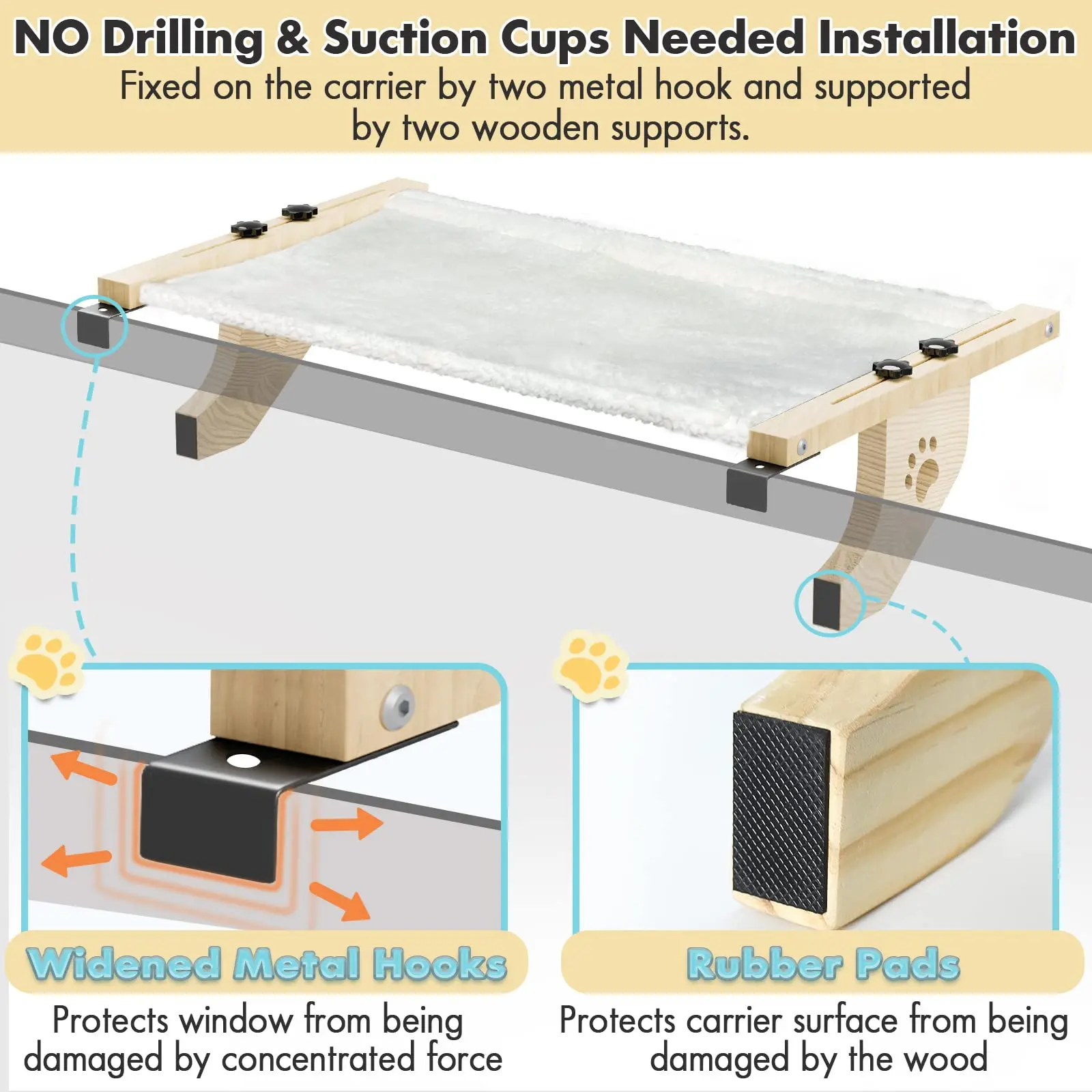 NO Drilling & Suction Cups Needed Installation

Fixed on the carrier by two metal hook and supported by two wooden supports.

Widened Metal Hooks

Protects window from being damaged by concentrated force

Rubber Pads

Protects carrier surface from being damaged by the wood