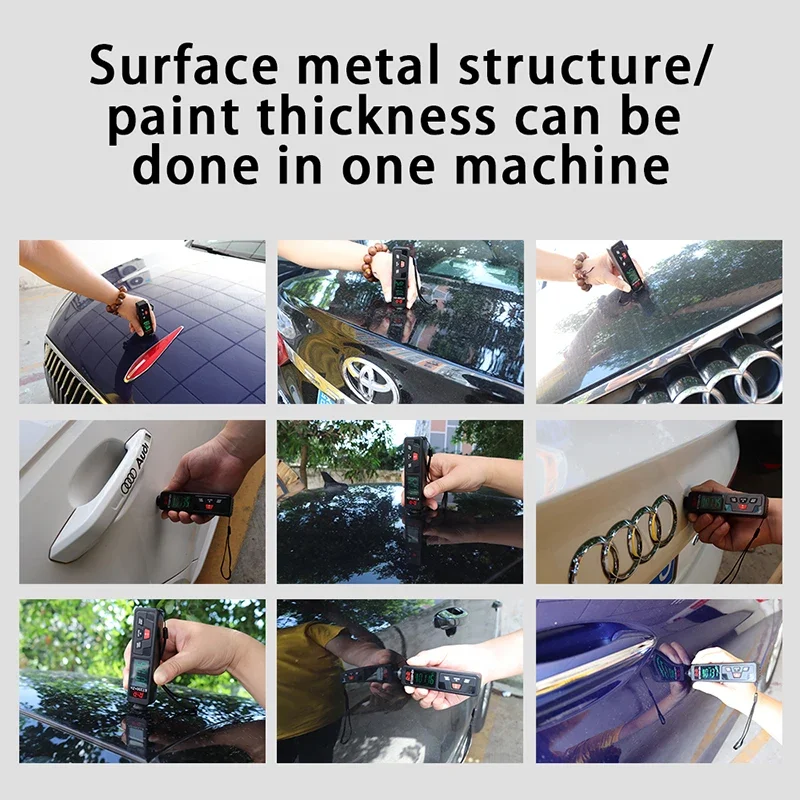 Surface metal structure/ paint thickness can be done in one machine

Audi