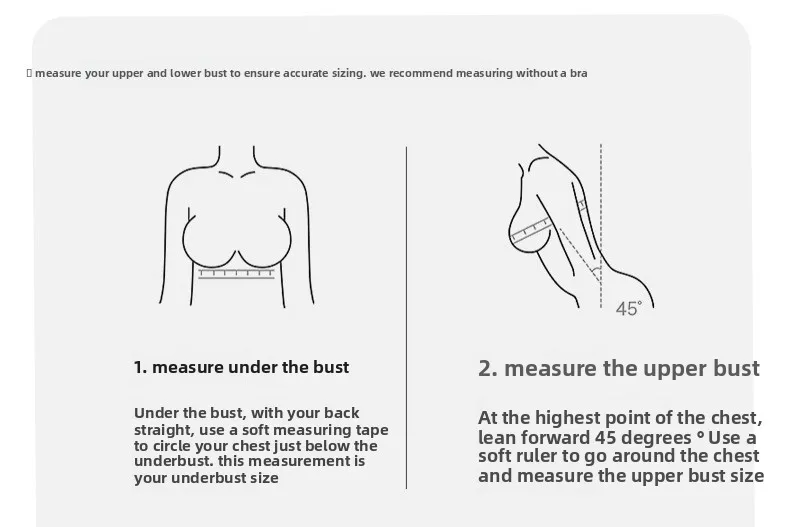 measure your upper and lower bust to ensure accurate sizing. we recommend measuring without a bra

45°

1. measure under the bust

Under the bust, with your back straight, use a soft measuring tape to circle your chest just below the underbust. this measurement is your underbust size

2. measure the upper bust

At the highest point of the chest, lean forward 45 degrees ° Use a soft ruler to go around the chest and measure the upper bust size