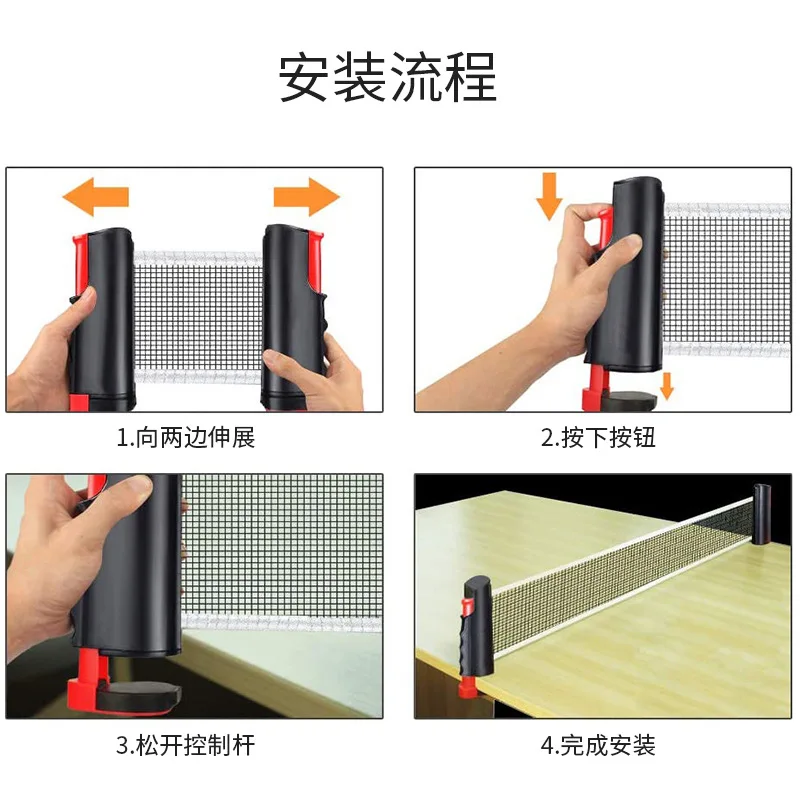 安装流程

1.向两边伸展

2.按下按钮

3.松开控制杆

4.完成安装