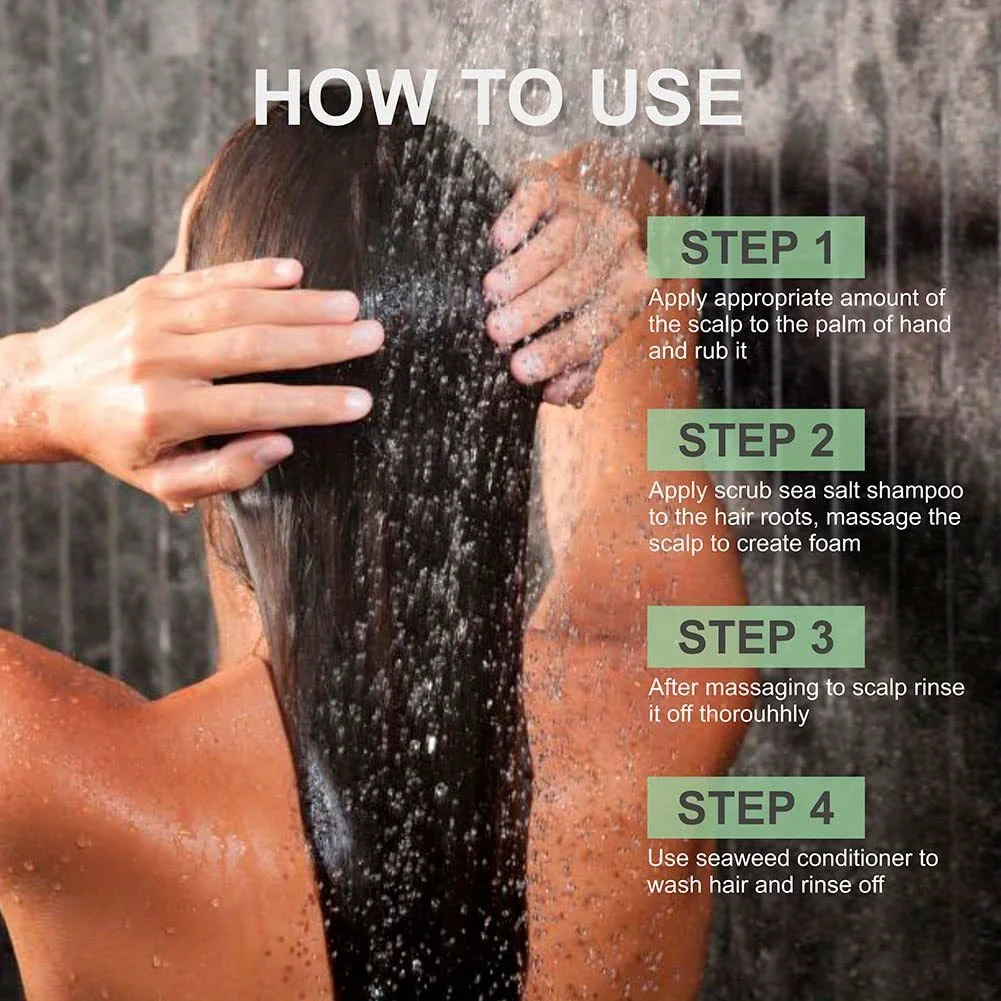 HOW TO USE

STEP 1

Apply appropriate amount of the scalp to the palm of hand and rub it

STEP 2

Apply scrub sea salt shampoo to the hair roots, massage the scalp to create foam

STEP 3

After massaging to scalp rinse it off thorouhhly

STEP 4

Use seaweed conditioner to wash hair and rinse off