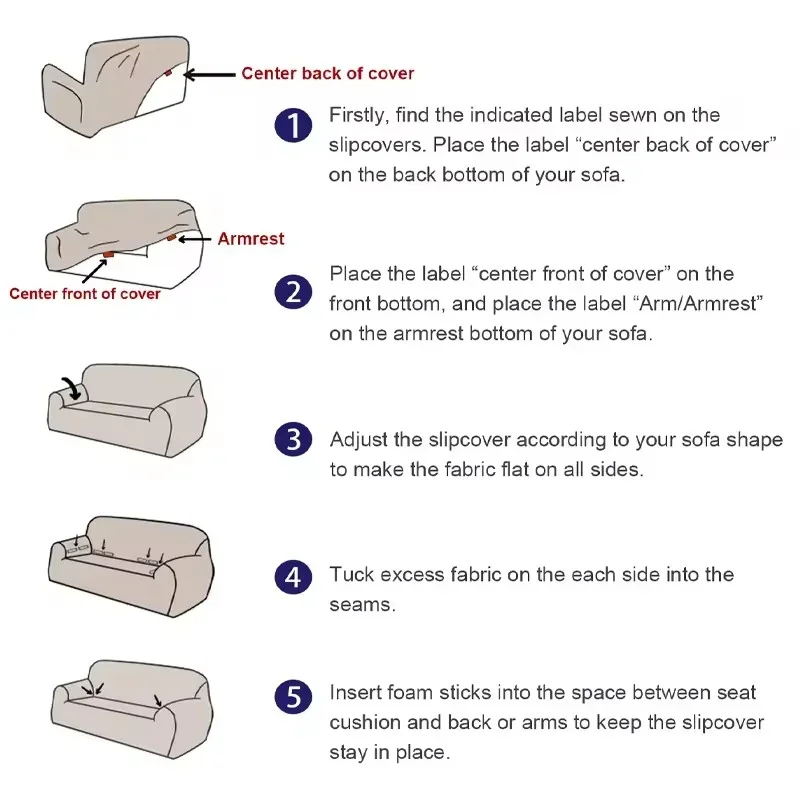 Center back of cover

1 Firstly, find the indicated label sewn on the slipcovers. Place the label “center back of cover” on the back bottom of your sofa.

Armrest

Center front of cover

2 Place the label “center front of cover” on the front bottom, and place the label “Arm/Armrest” on the armrest bottom of your sofa.

3 Adjust the slipcover according to your sofa shape to make the fabric flat on all sides.

4 Tuck excess fabric on the each side into the seams.

5 Insert foam sticks into the space between seat cushion and back or arms to keep the slipcover stay in place.