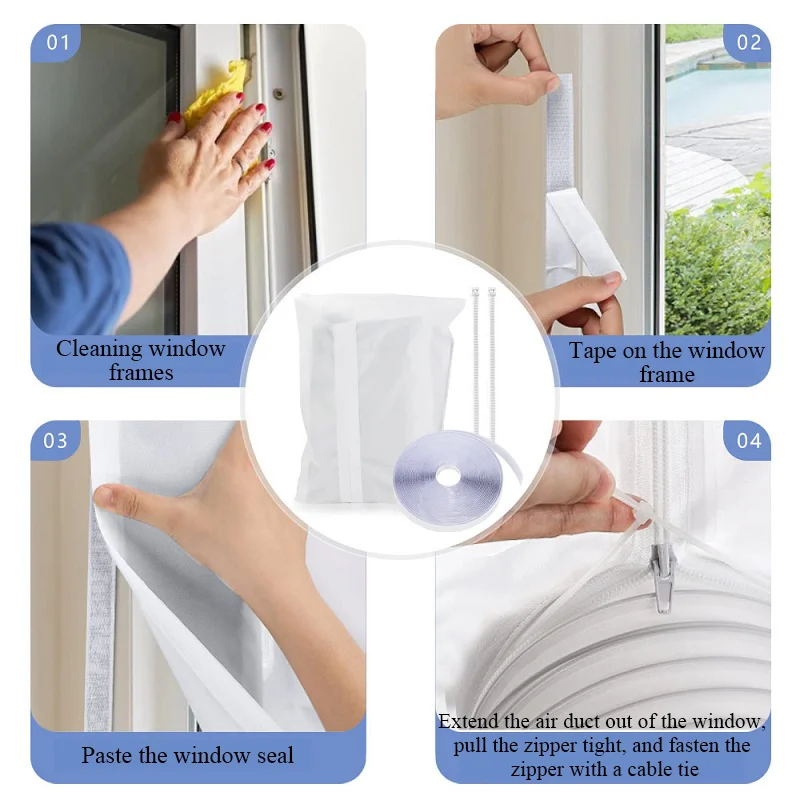 01

Cleaning window frames

02

Tape on the window frame

03

Paste the window seal

04

Extend the air duct out of the window, pull the zipper tight, and fasten the zipper with a cable tie