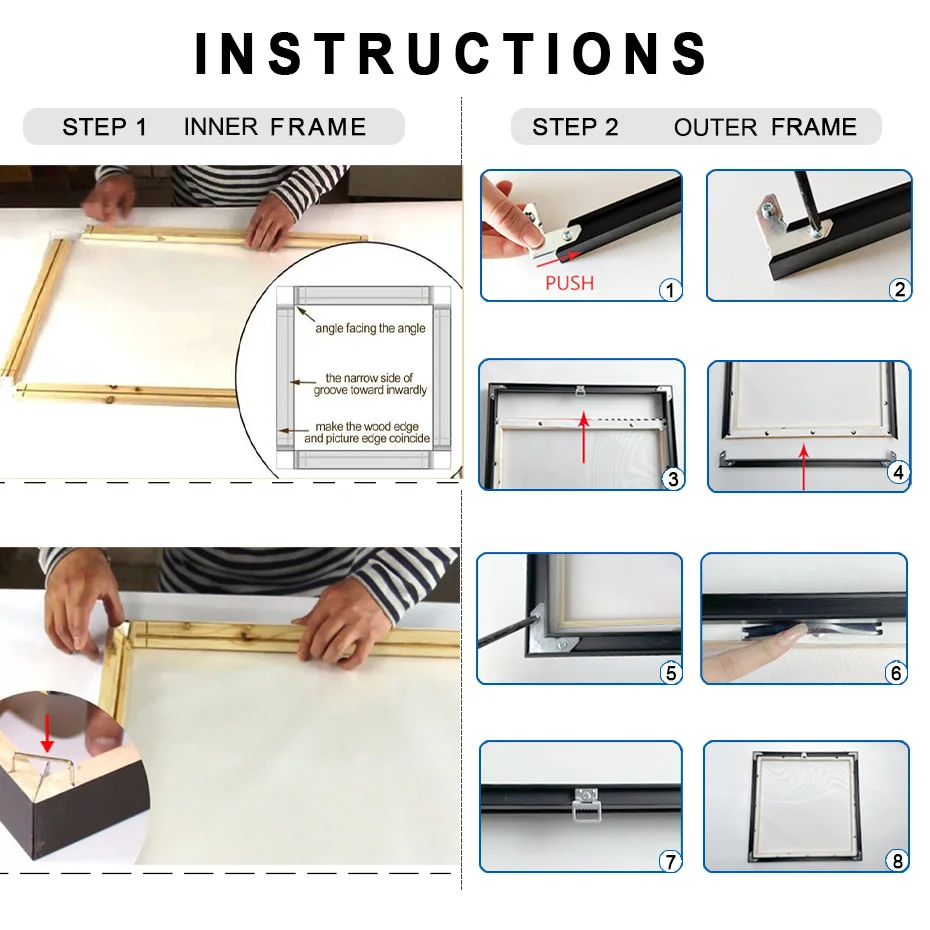 INSTRUCTIONS

STEP 1 INNER FRAME

angle facing the angle

the narrow side of groove toward inwardly

make the wood edge and picture edge coincide

STEP 2 OUTER FRAME

PUSH

1

2

3

4

5

6

7

8