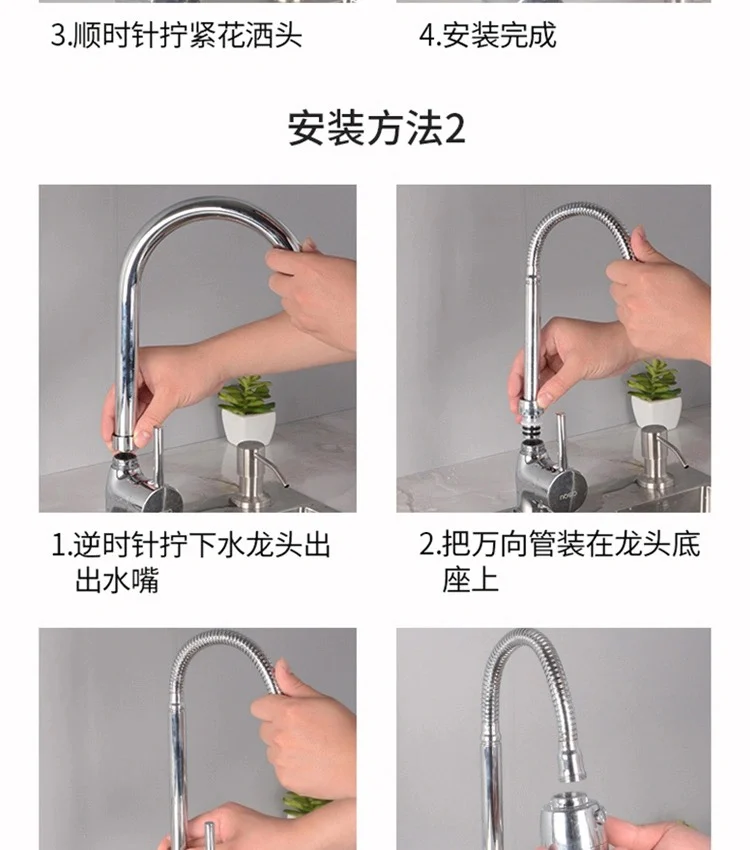 3.顺时针拧紧花洒头

4.安装完成

安装方法2

1.逆时针拧下水龙头出出水嘴

2.把万向管装在龙头底座上