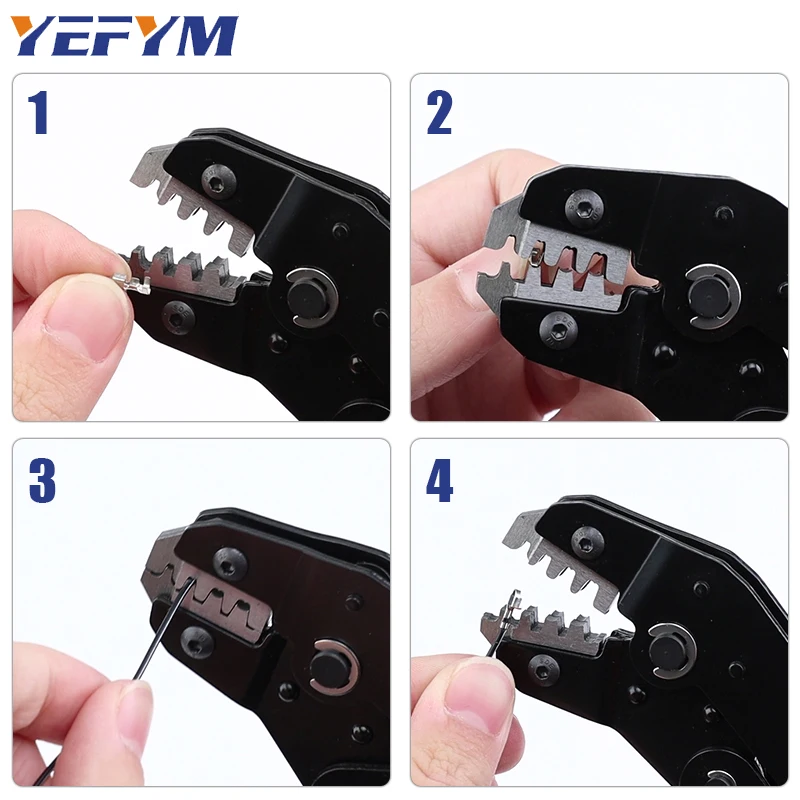 YEFYM

1

2

3

4