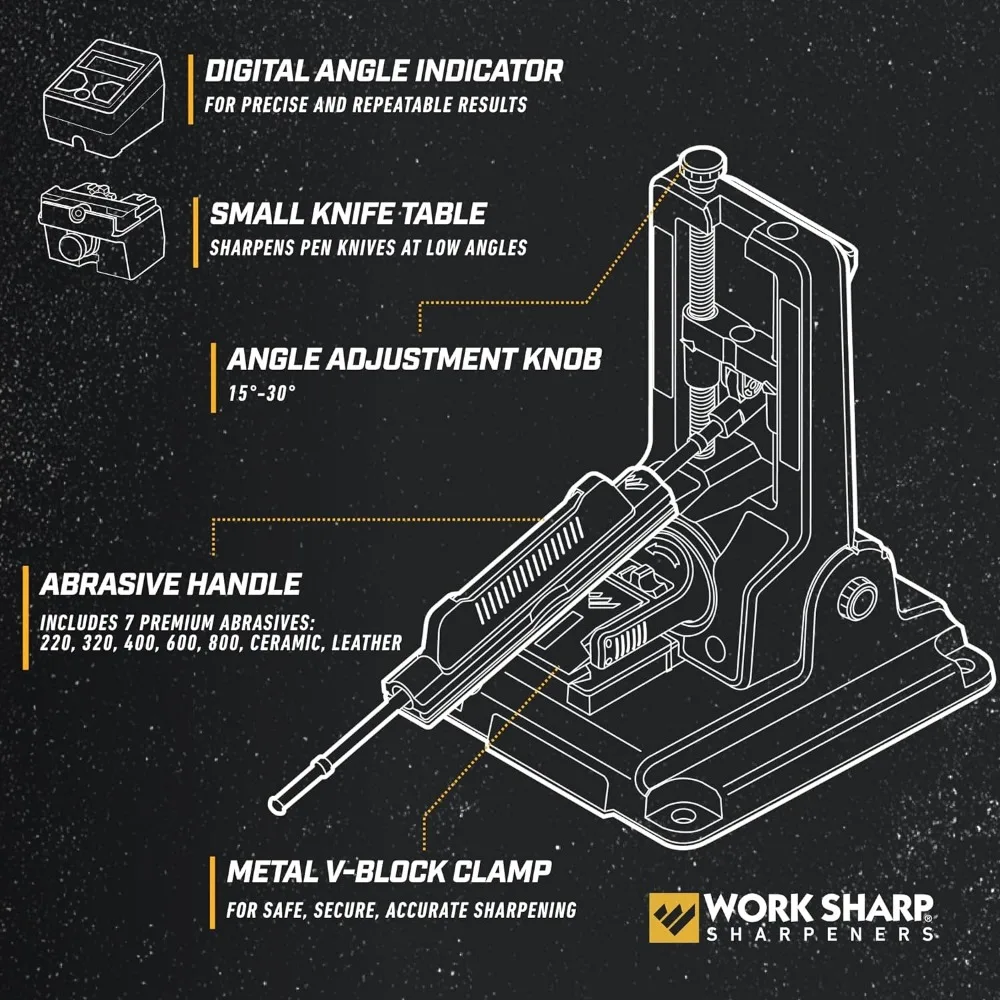 DIGITAL ANGLE INDICATOR
FOR PRECISE AND REPEATABLE RESULTS

SMALL KNIFE TABLE
SHARPENS PEN KNIVES AT LOW ANGLES

ANGLE ADJUSTMENT KNOB
15°-30°

ABRASIVE HANDLE
INCLUDES 7 PREMIUM ABRASIVES: 220, 320, 400, 600, 800, CERAMIC, LEATHER

METAL V-BLOCK CLAMP
FOR SAFE, SECURE, ACCURATE SHARPENING

WORK SHARP®
SHARPENERS