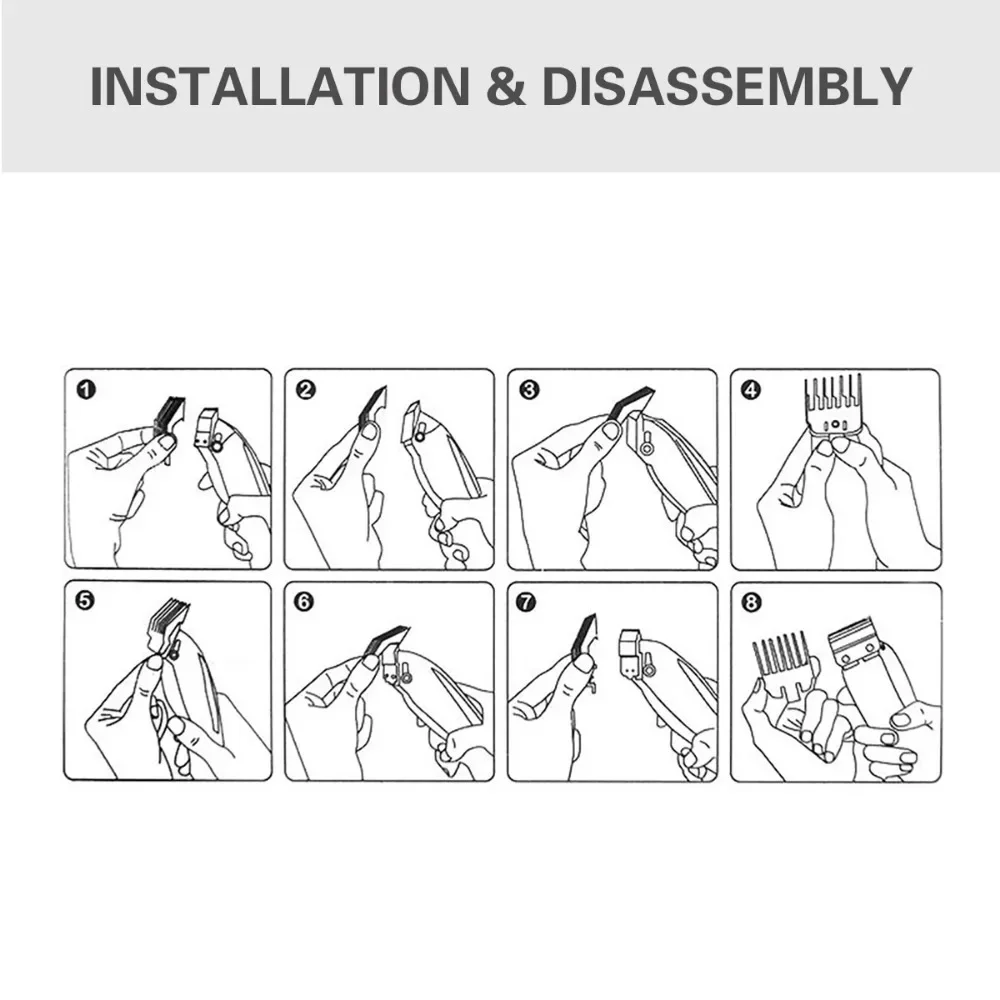 INSTALLATION & DISASSEMBLY

1

2

3

4

5

6

7

8