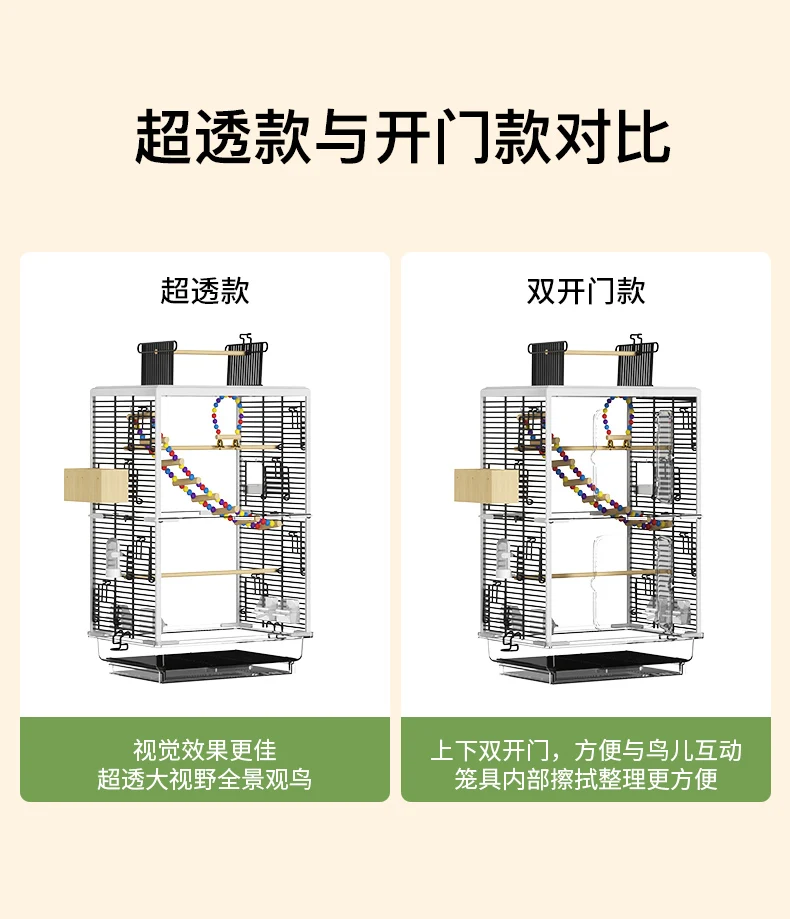 超透款与开门款对比

超透款

视觉效果更佳
超透大视野全景观鸟

双开门款

上下双开门，方便与鸟儿互动
笼具内部擦拭整理更方便