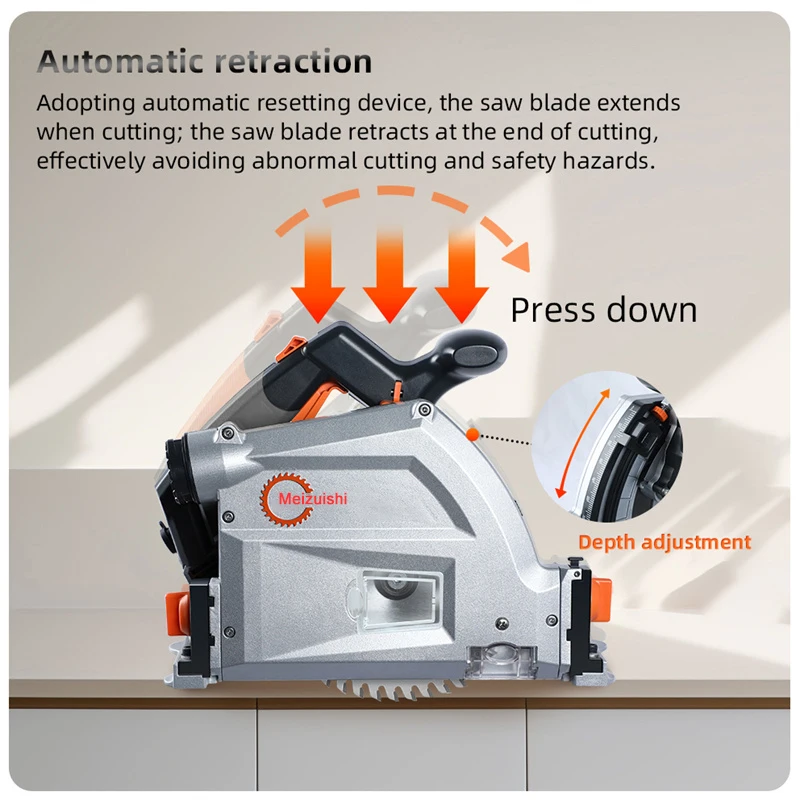 Automatic retraction

Adopting automatic resetting device, the saw blade extends when cutting; the saw blade retracts at the end of cutting, effectively avoiding abnormal cutting and safety hazards.

Press down

Meizuishi

Depth adjustment