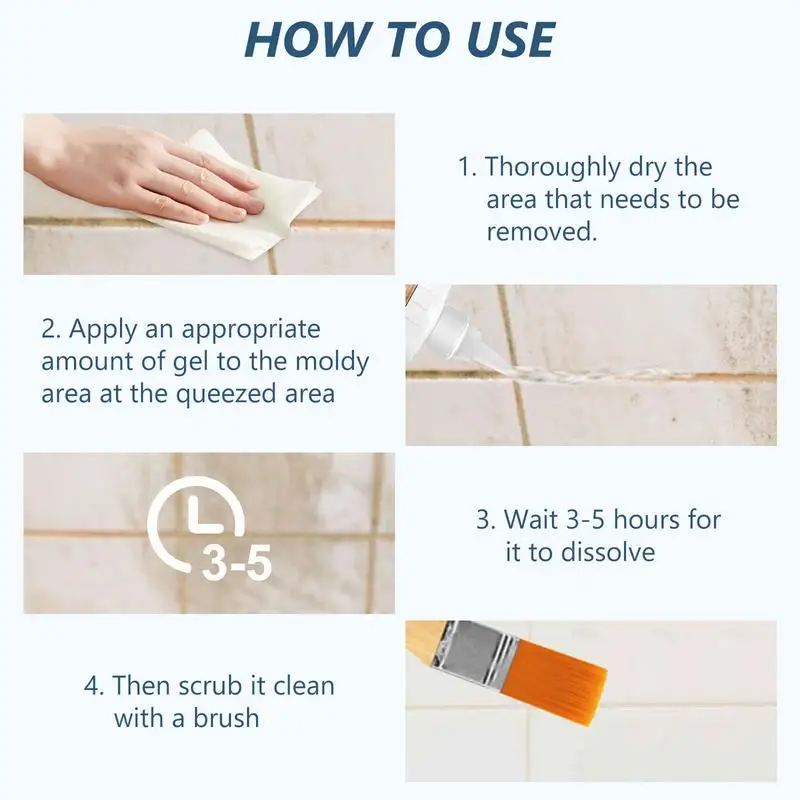 HOW TO USE

1. Thoroughly dry the area that needs to be removed.

2. Apply an appropriate amount of gel to the moldy area at the queezed area

3-5

3. Wait 3-5 hours for it to dissolve

4. Then scrub it clean with a brush