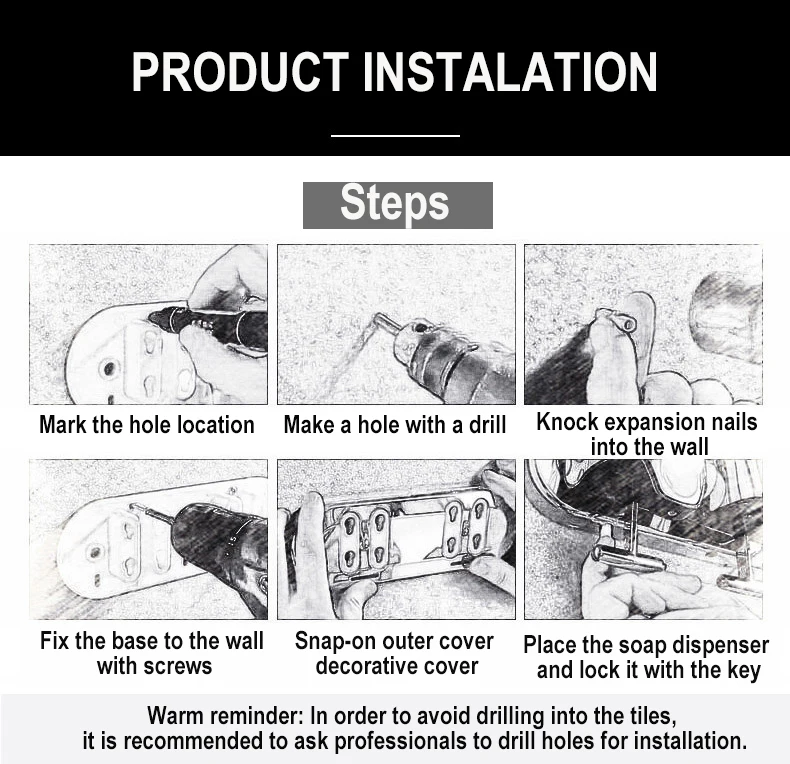 PRODUCT INSTALATION

Steps

Mark the hole location

Make a hole with a drill

Knock expansion nails into the wall

Fix the base to the wall with screws

Snap-on outer cover decorative cover

Place the soap dispenser and lock it with the key

Warm reminder: In order to avoid drilling into the tiles, it is recommended to ask professionals to drill holes for installation.