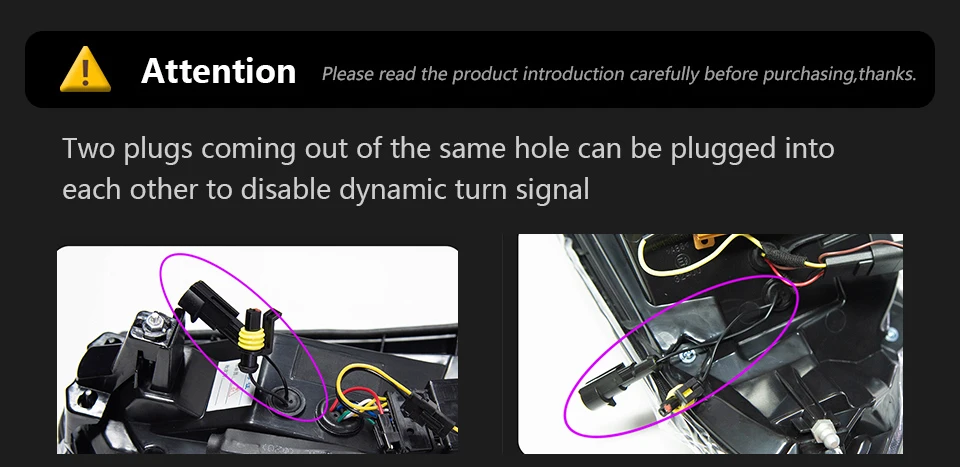 Attention Please read the product introduction carefully before purchasing,thanks.

Two plugs coming out of the same hole can be plugged into each other to disable dynamic turn signal