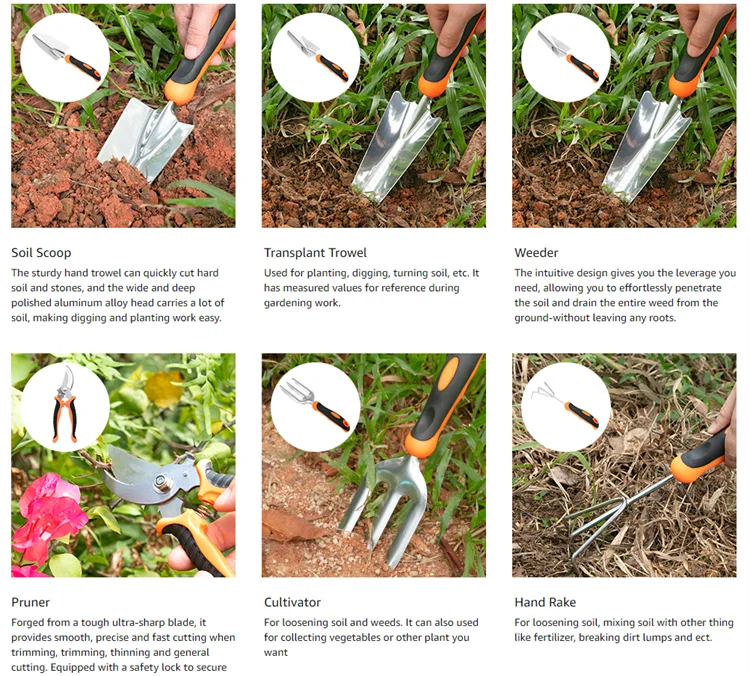 Soil Scoop

The sturdy hand trowel can quickly cut hard soil and stones, and the wide and deep polished aluminum alloy head carries a lot of soil, making digging and planting work easy.

Transplant Trowel

Used for planting, digging, turning soil, etc. It has measured values for reference during gardening work.

Weeder

The intuitive design gives you the leverage you need, allowing you to effortlessly penetrate the soil and drain the entire weed from the ground-without leaving any roots.

Pruner

Forged from a tough ultra-sharp blade, it provides smooth, precise and fast cutting when trimming, trimming, thinning and general cutting. Equipped with a safety lock to secure

Cultivator

For loosening soil and weeds. It can also used for collecting vegetables or other plant you want

Hand Rake

For loosening soil, mixing soil with other thing like fertilizer, breaking dirt lumps and ect.