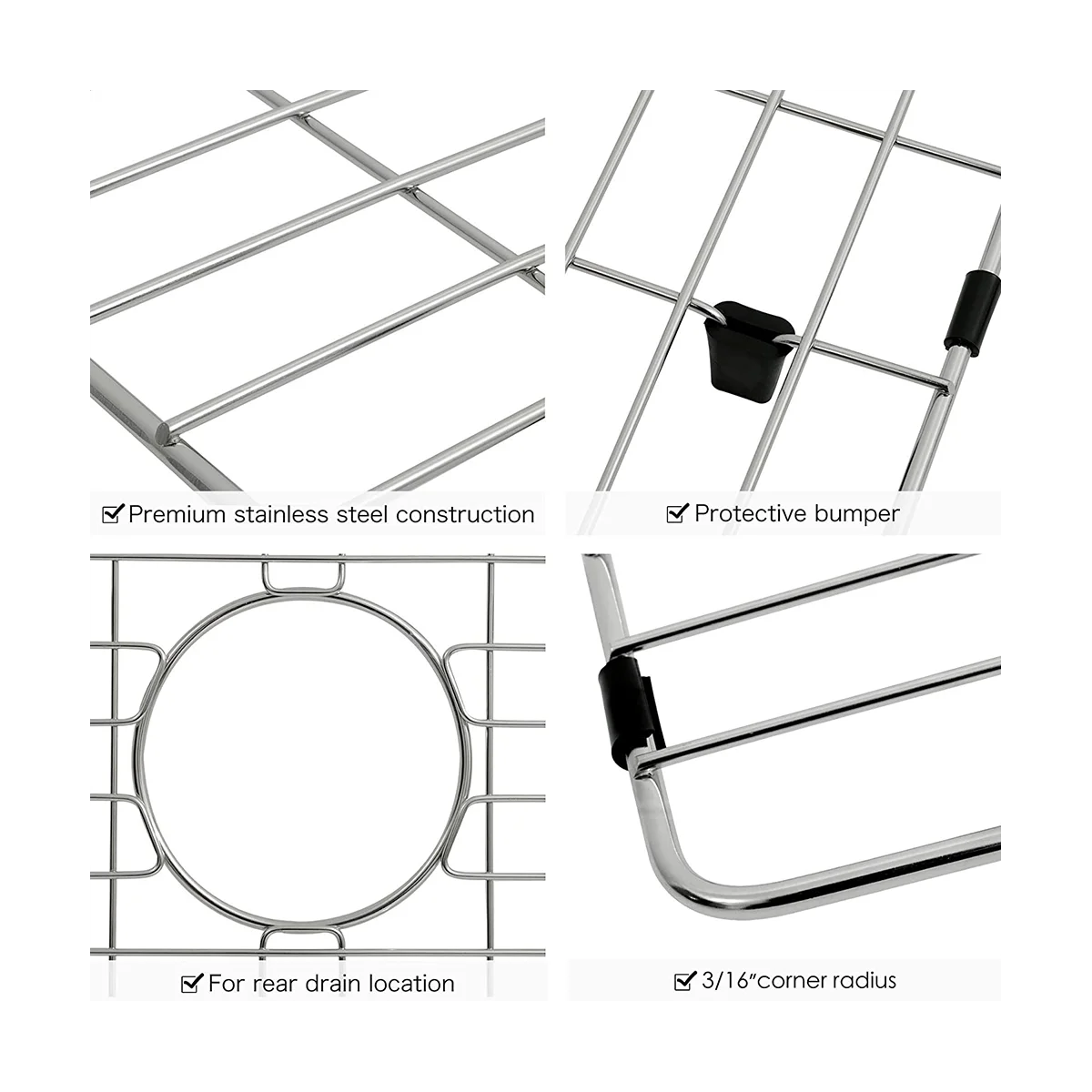 ☑ Premium stainless steel construction

☑ Protective bumper

☑ For rear drain location

☑ 3/16"corner radius