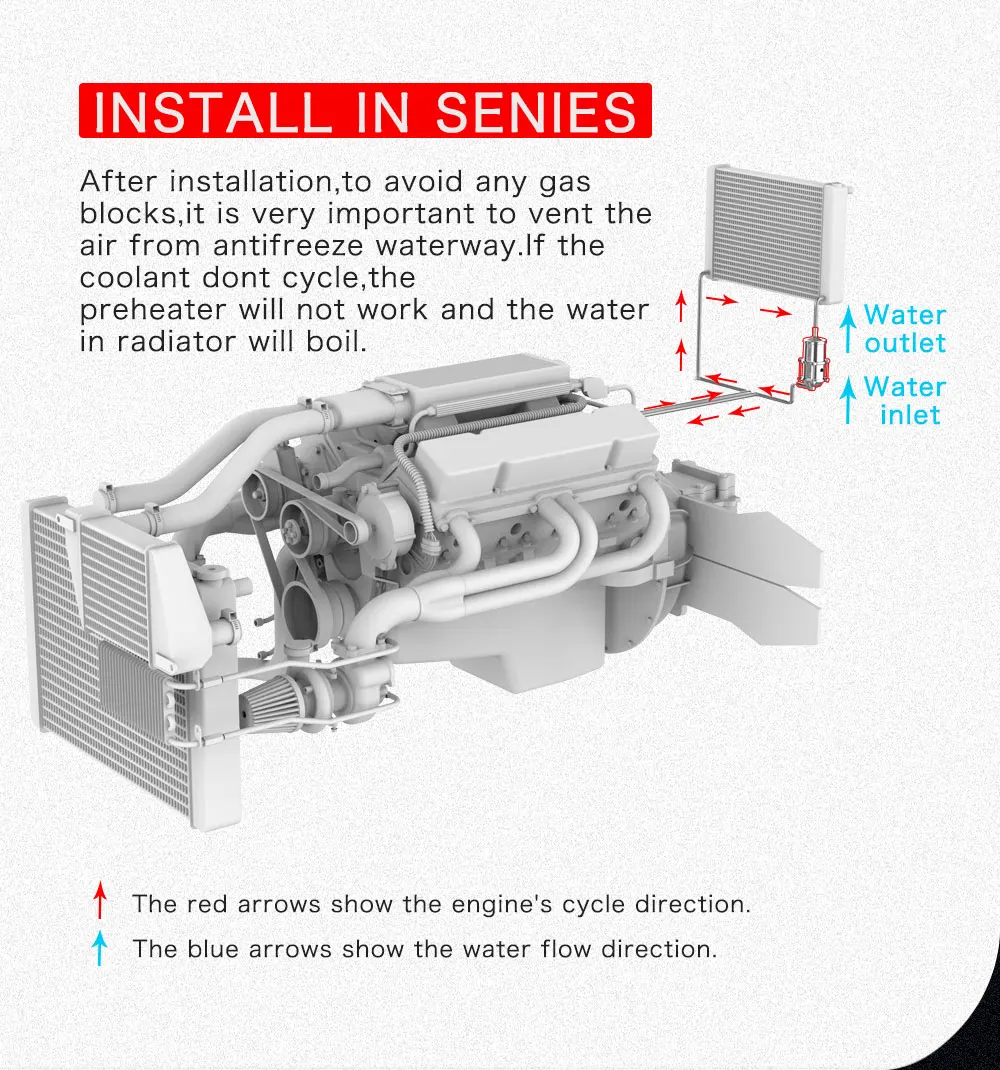 INSTALL IN SENIES

After installation,to avoid any gas blocks,it is very important to vent the air from antifreeze waterway.If the coolant dont cycle,the preheater will not work and the water in radiator will boil.

Water outlet

Water inlet

The red arrows show the engine's cycle direction.

The blue arrows show the water flow direction.