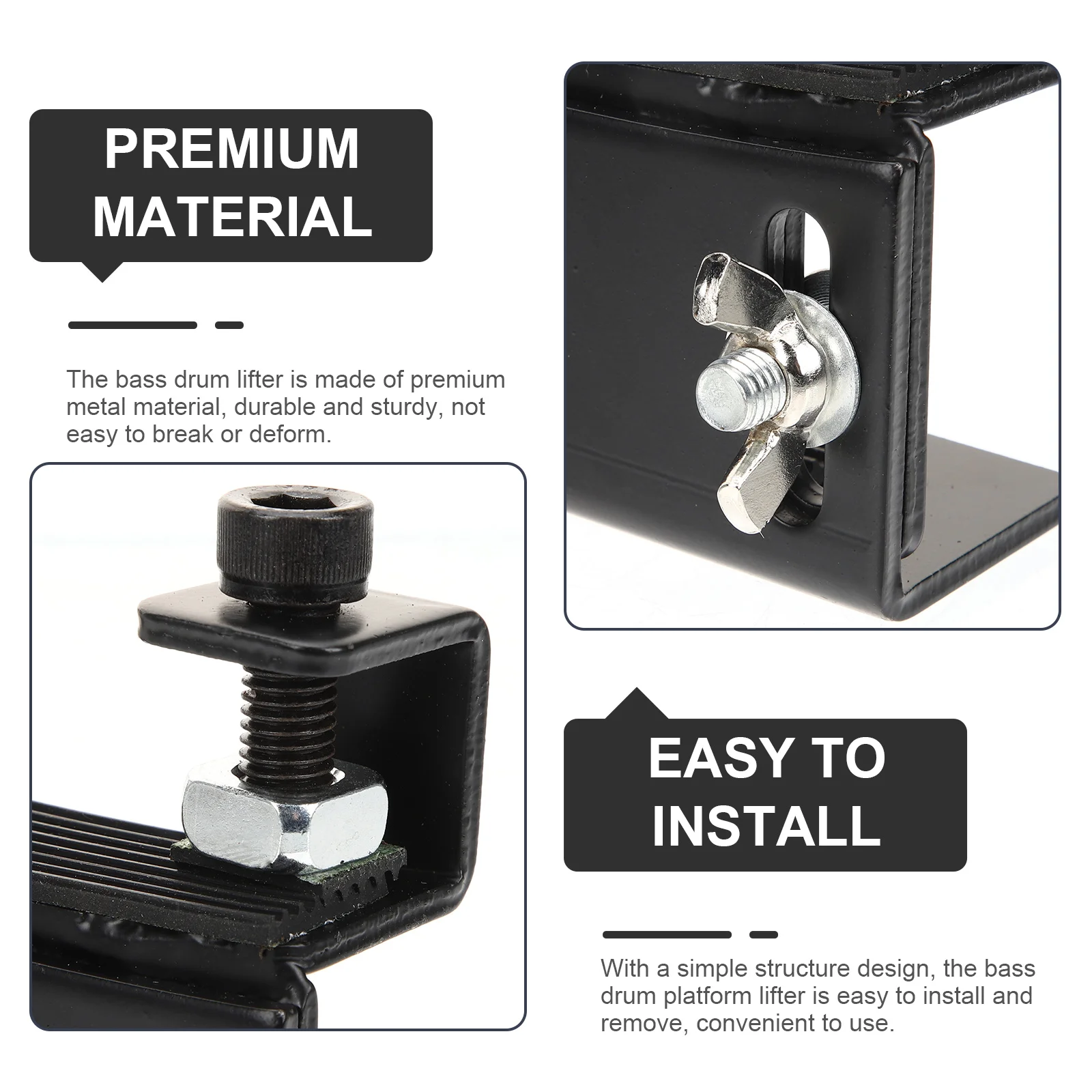 PREMIUM MATERIAL

The bass drum lifter is made of premium metal material, durable and sturdy, not easy to break or deform.

EASY TO INSTALL

With a simple structure design, the bass drum platform lifter is easy to install and remove, convenient to use.