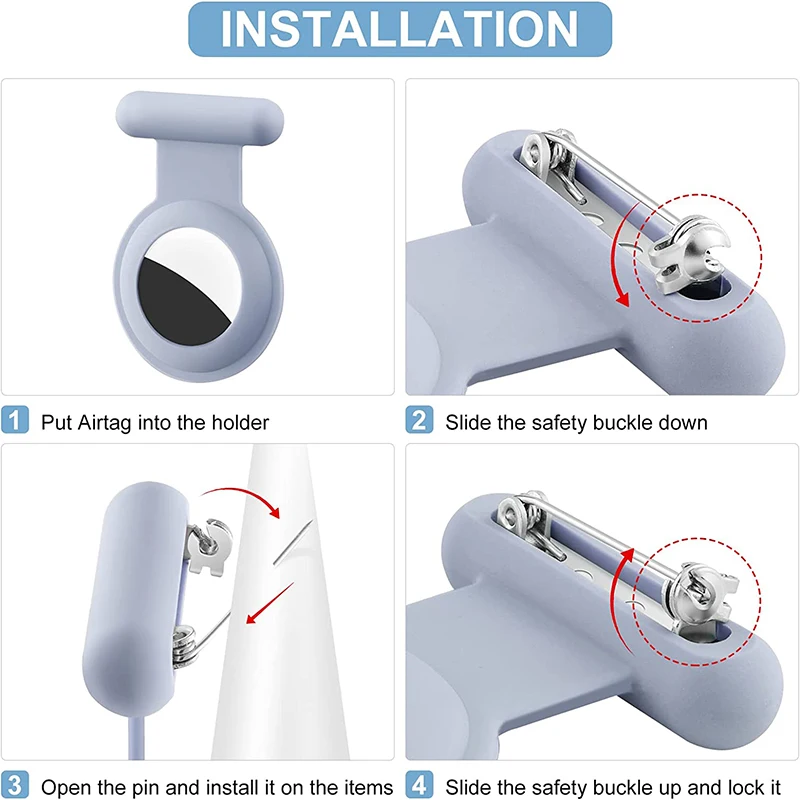 INSTALLATION

1 Put Airtag into the holder

2 Slide the safety buckle down

3 Open the pin and install it on the items

4 Slide the safety buckle up and lock it